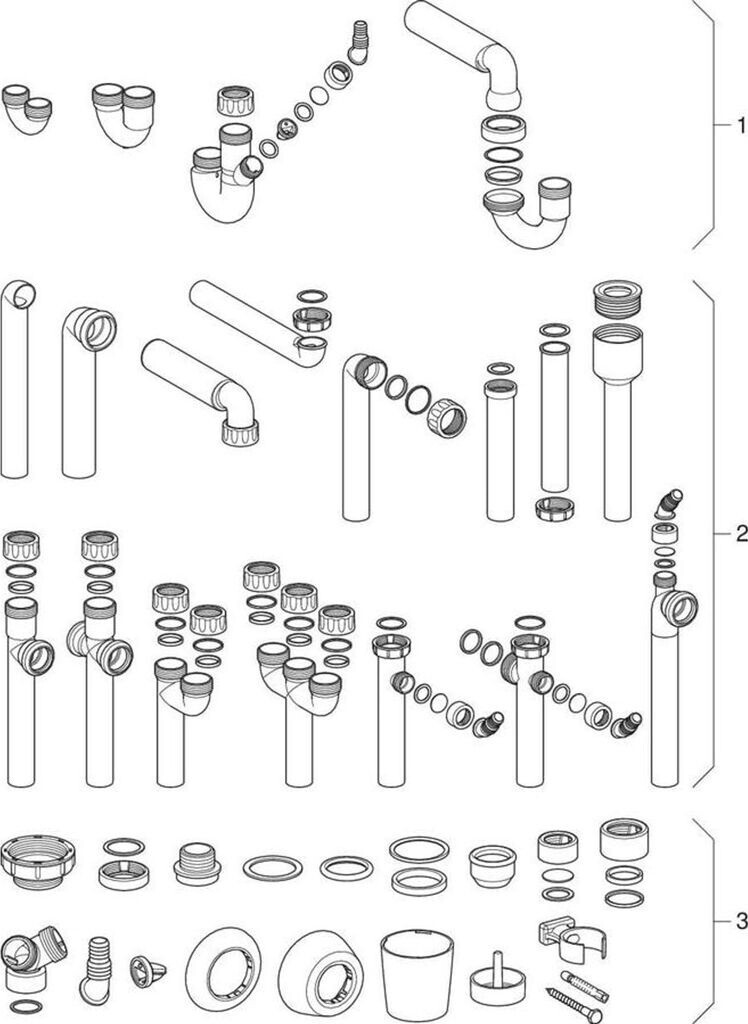 1

2

3