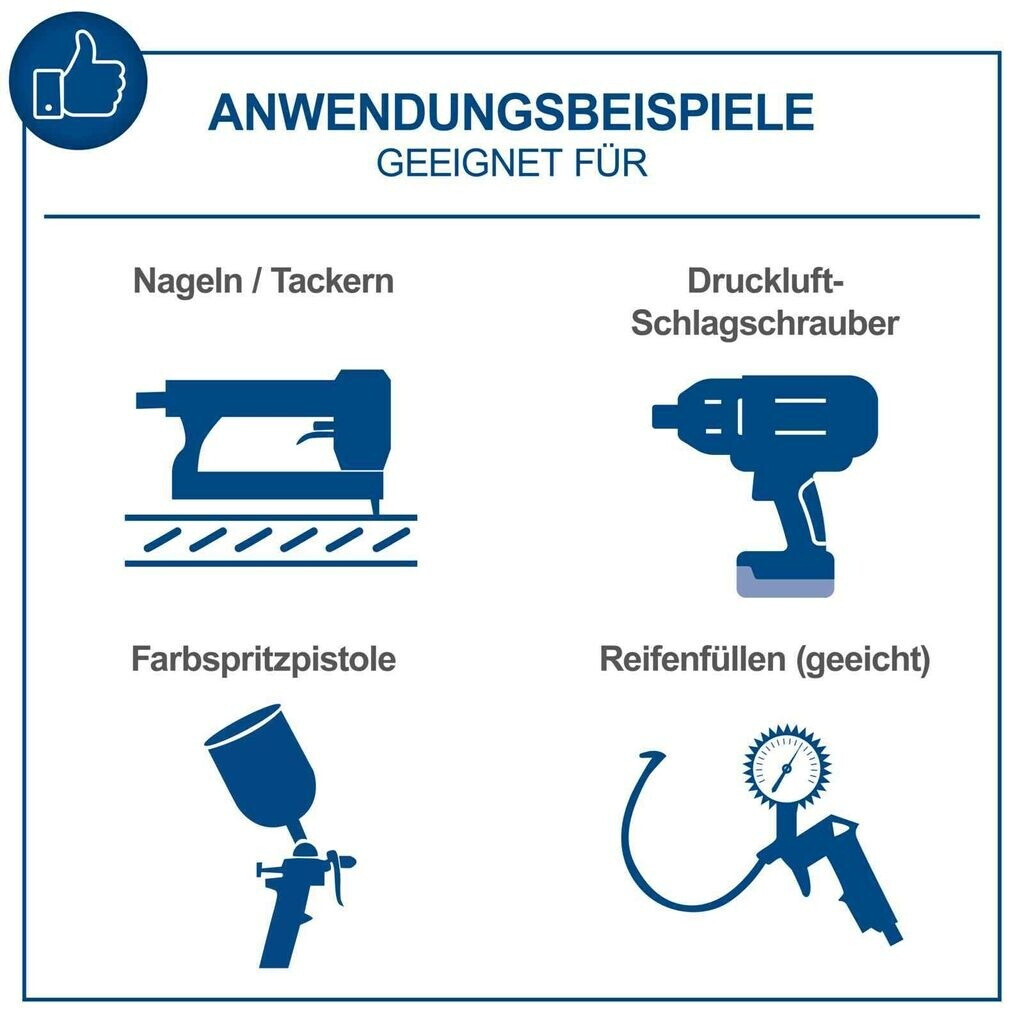 ANWENDUNGSBEISPIELE
GEEIGNET FÜR

Nageln / Tackern

Druckluft-Schlagschrauber

Farbspritzpistole

Reifenfüllen (geeicht)