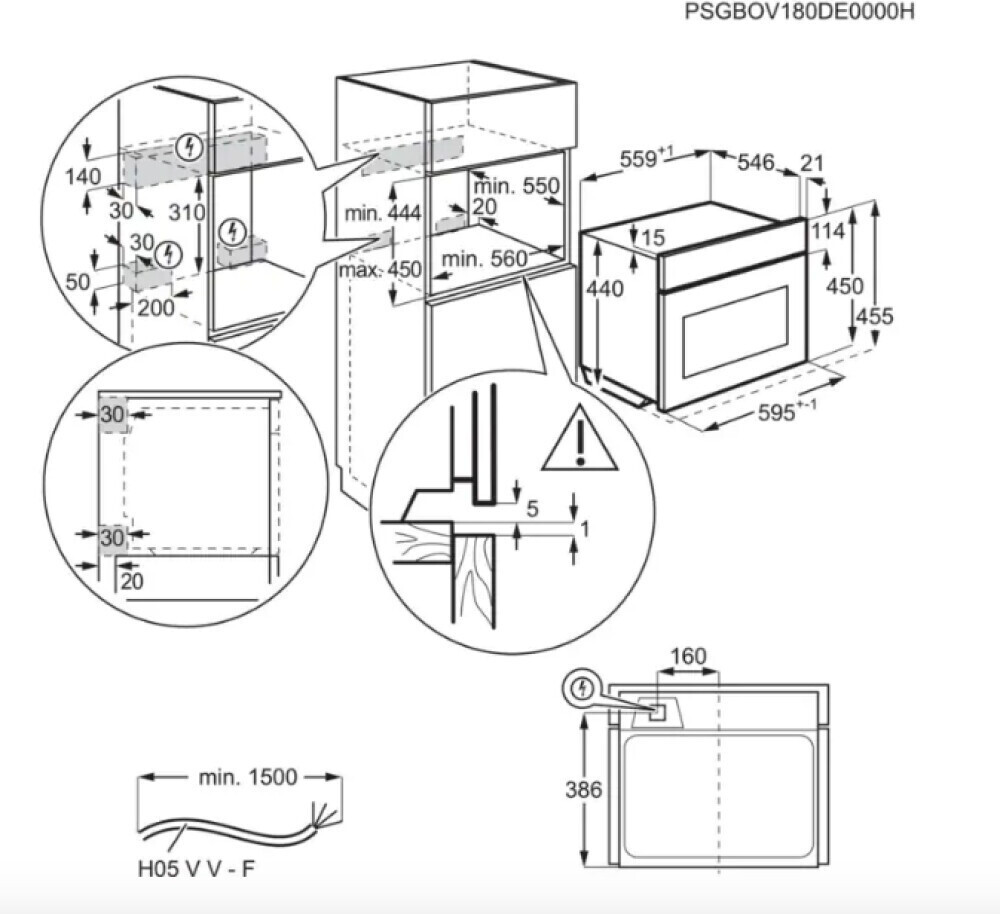 PSGBOV180DE0000H

140
30
310
30
50
200

min. 444
max. 450
min. 550
20
min. 560

$559^{+1}$
546
21
15
114
440
450
455
$595^{+-1}$

30
30
20

5
1

160
386

min. 1500
H05 V V - F