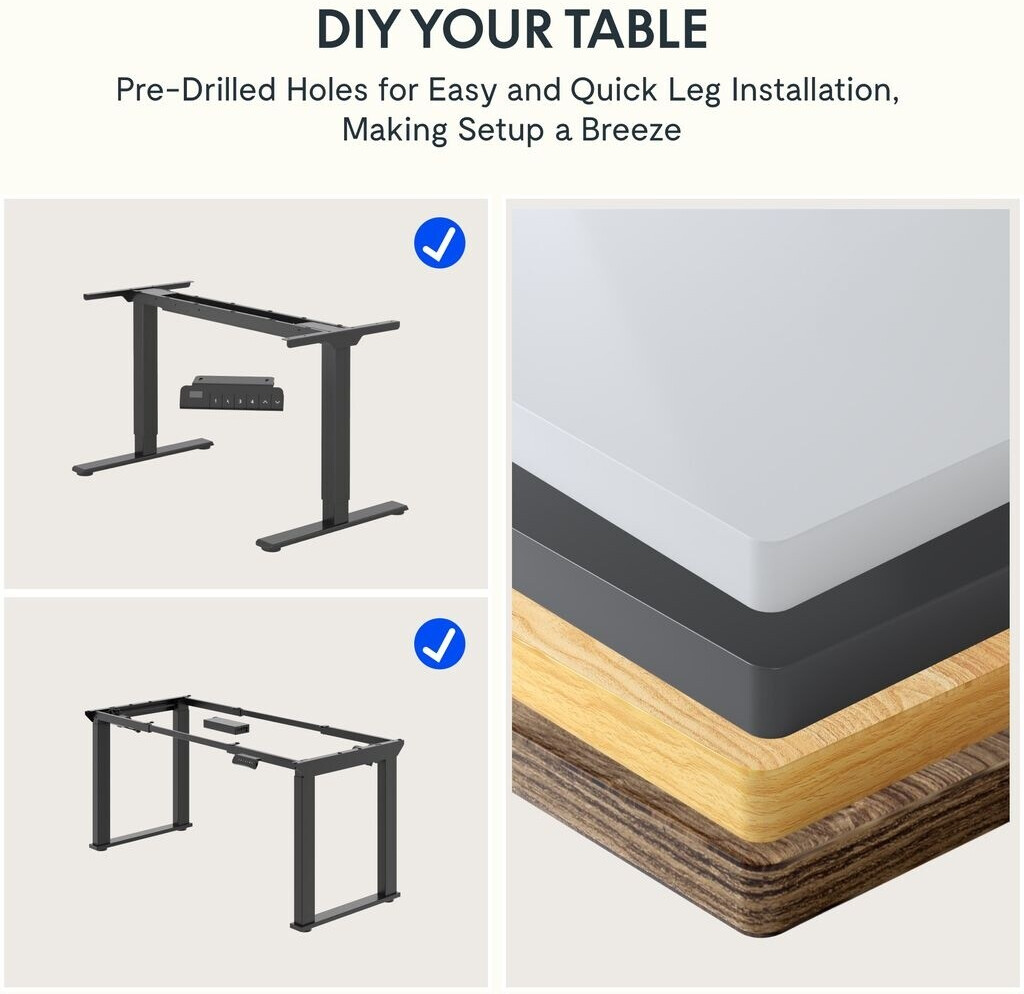 DIY YOUR TABLE

Pre-Drilled Holes for Easy and Quick Leg Installation, Making Setup a Breeze