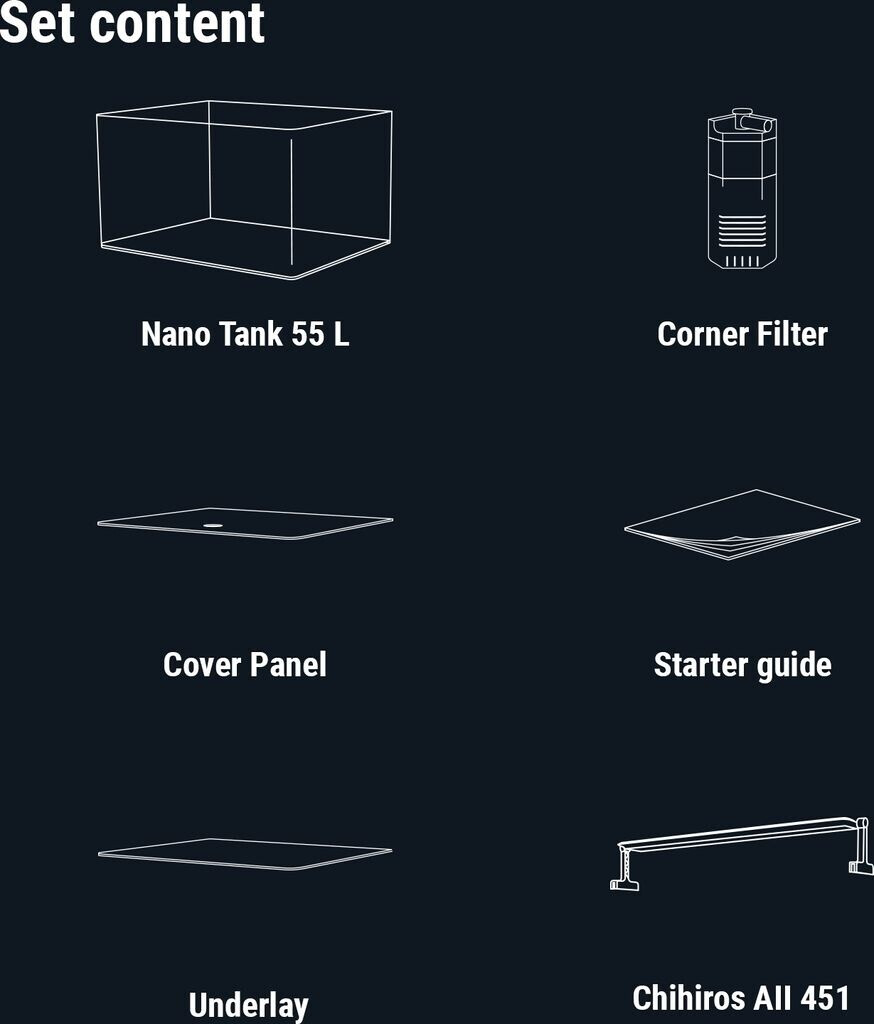 Set content

Nano Tank 55 L

Corner Filter

Cover Panel

Starter guide

Underlay

Chihiros AII 451