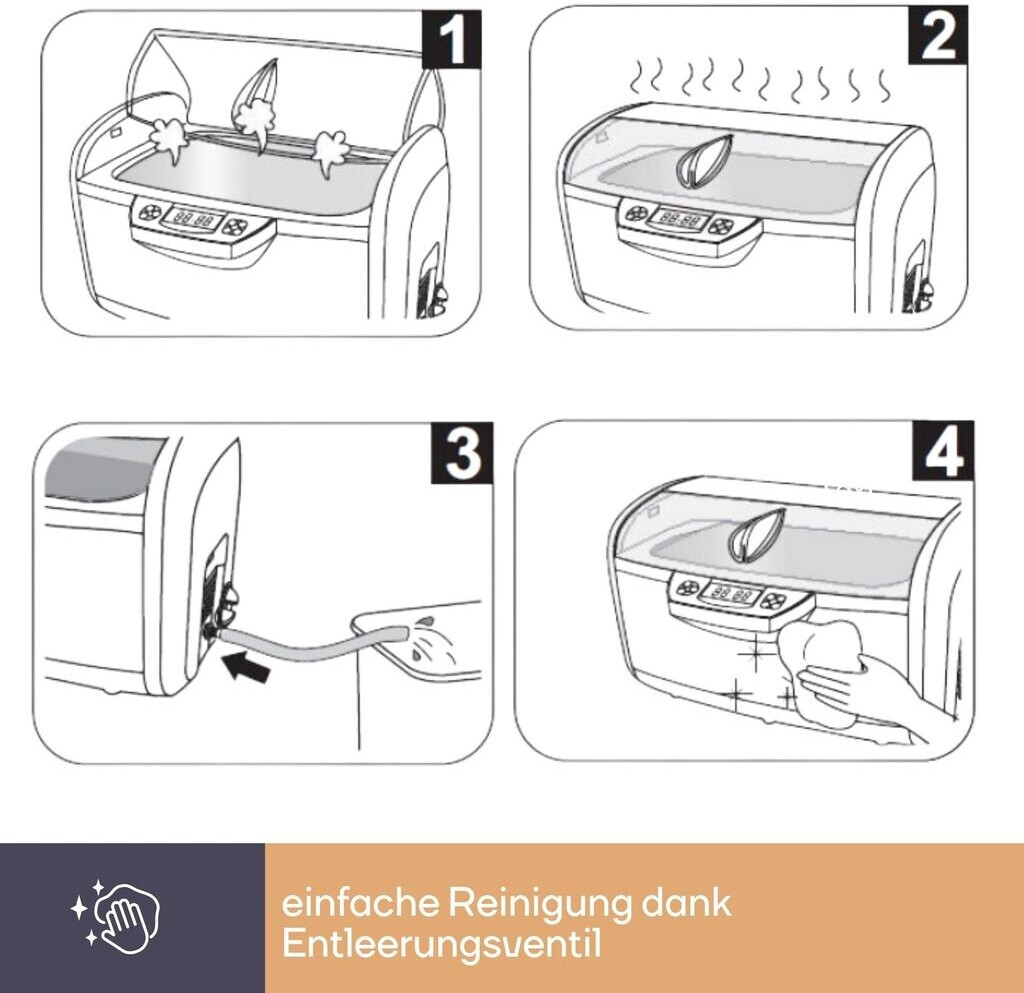 1

2

3

4

einfache Reinigung dank Entleerungsventil