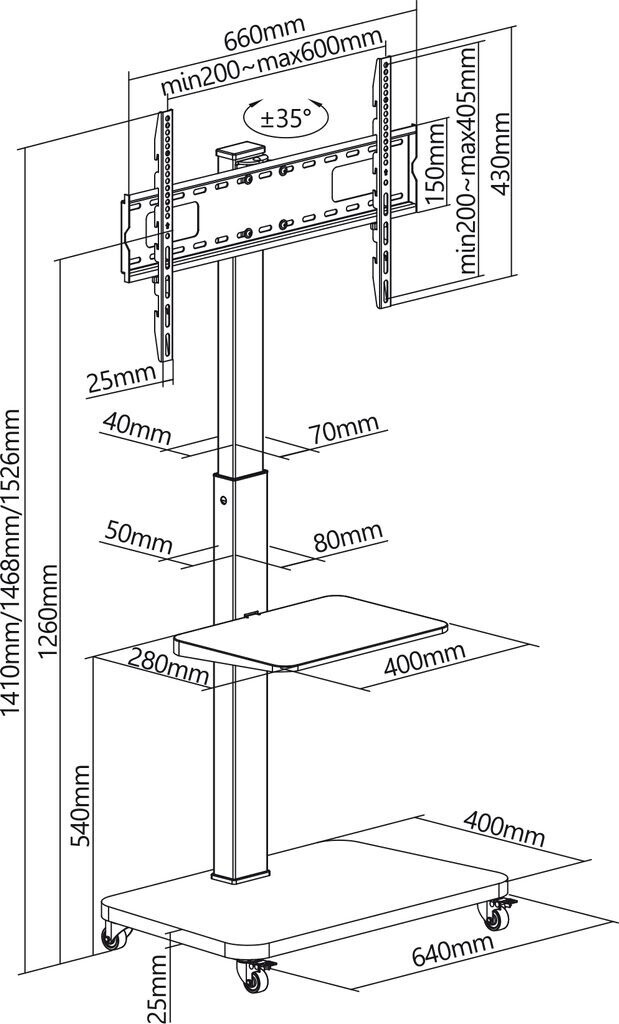 660mm
min200~max600mm
±35°
150mm
min200~max405mm
430mm
25mm
40mm
70mm
50mm
80mm
1410mm/1468mm/1526mm
1260mm
280mm
400mm
540mm
400mm
640mm
25mm