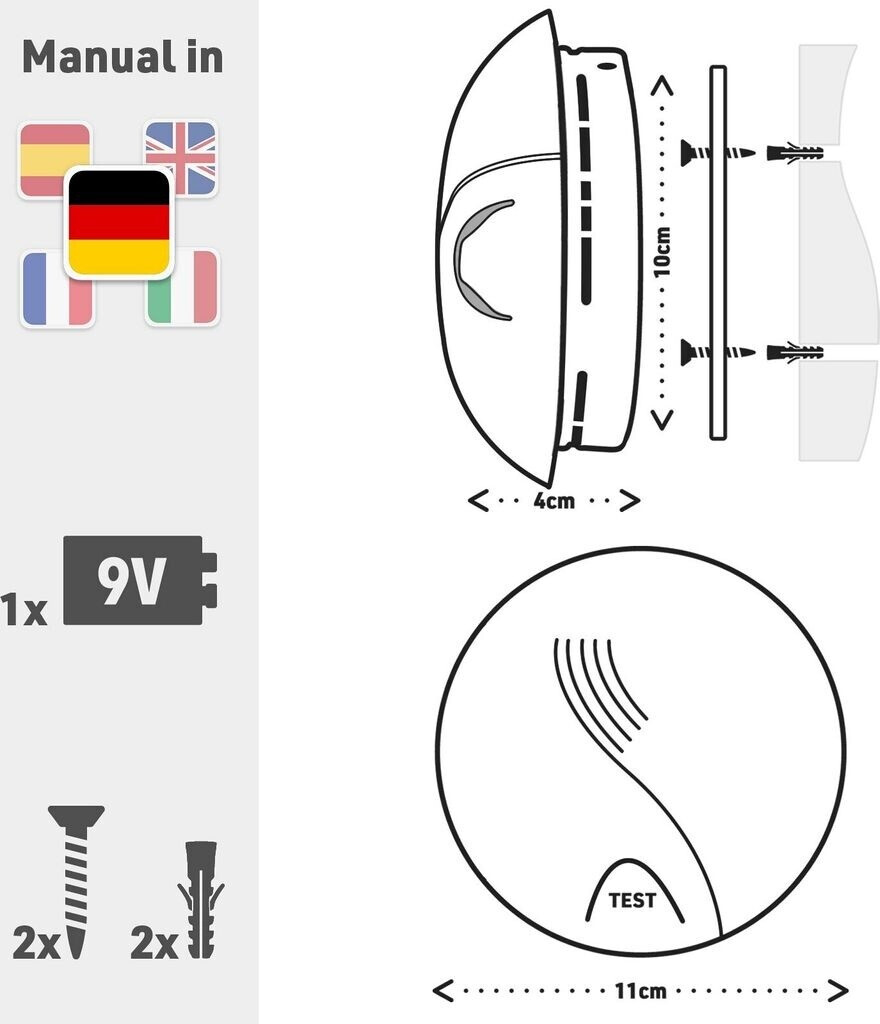 Manual in

1x 9V

2x 2x

10cm

4cm

TEST

11cm