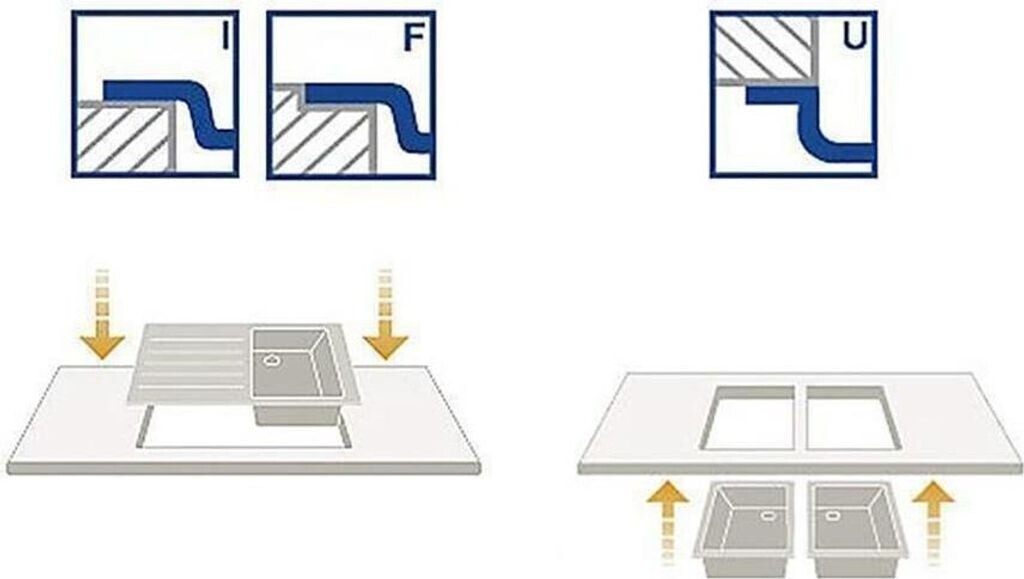 I

F

U