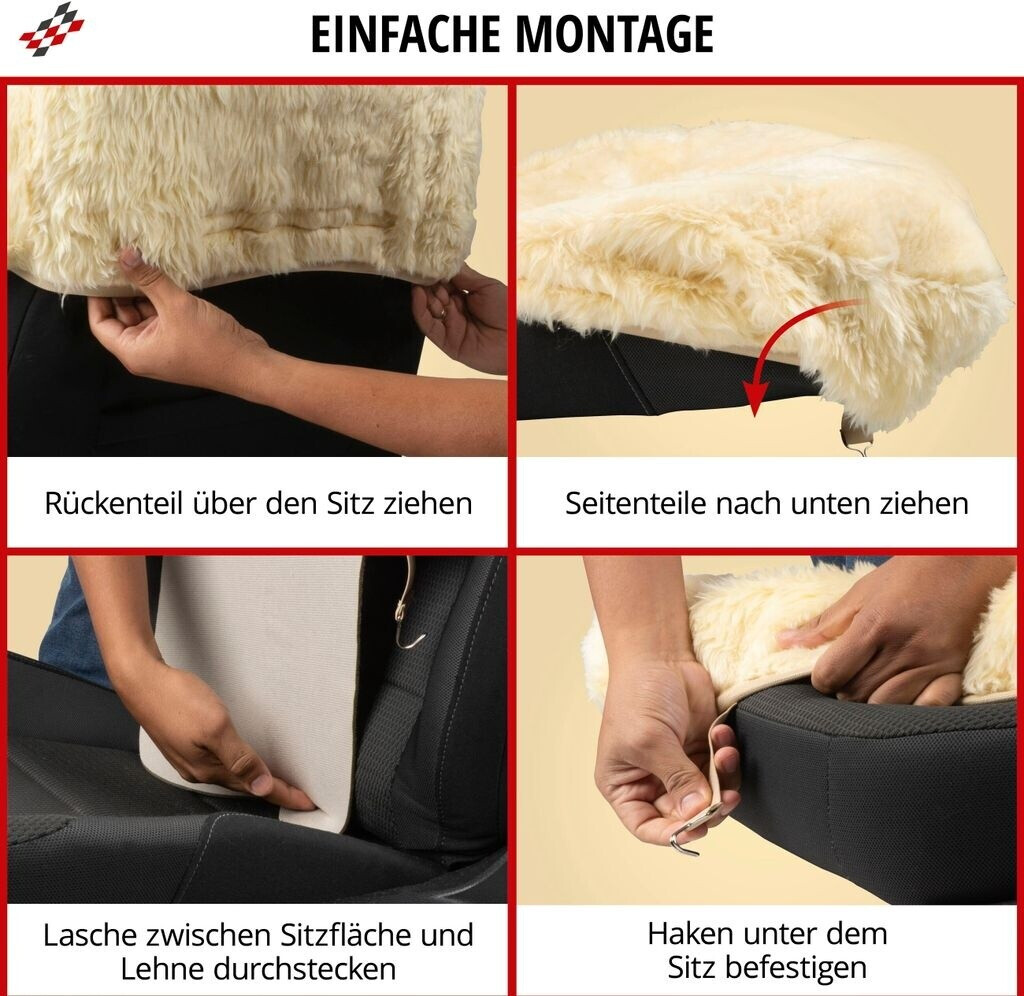 EINFACHE MONTAGE

Rückenteil über den Sitz ziehen

Seitenteile nach unten ziehen

Lasche zwischen Sitzfläche und Lehne durchstecken

Haken unter dem Sitz befestigen