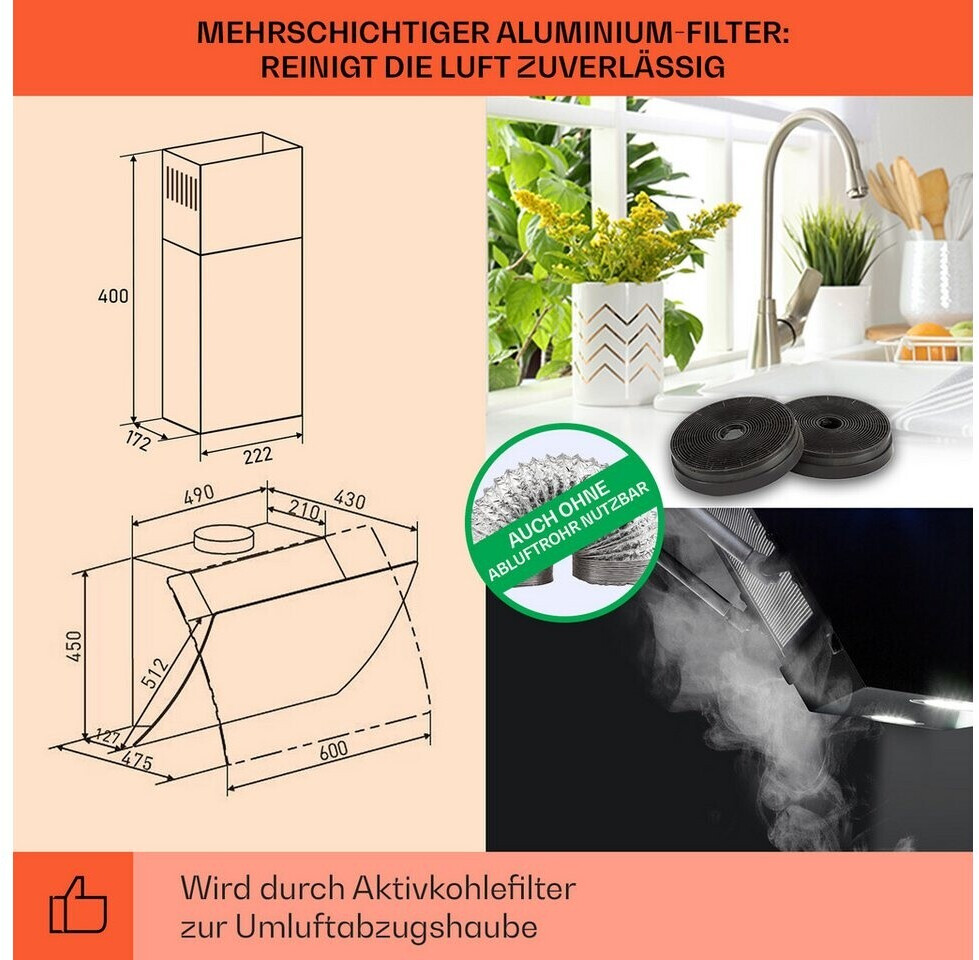 MEHRSCHICHTIGER ALUMINIUM-FILTER:
REINIGT DIE LUFT ZUVERLÄSSIG

400
172
222
490
210
430
450
512
127
475
600

AUCH OHNE
ABLUFTROHR NUTZBAR

Wird durch Aktivkohlefilter
zur Umluftabzugshaube