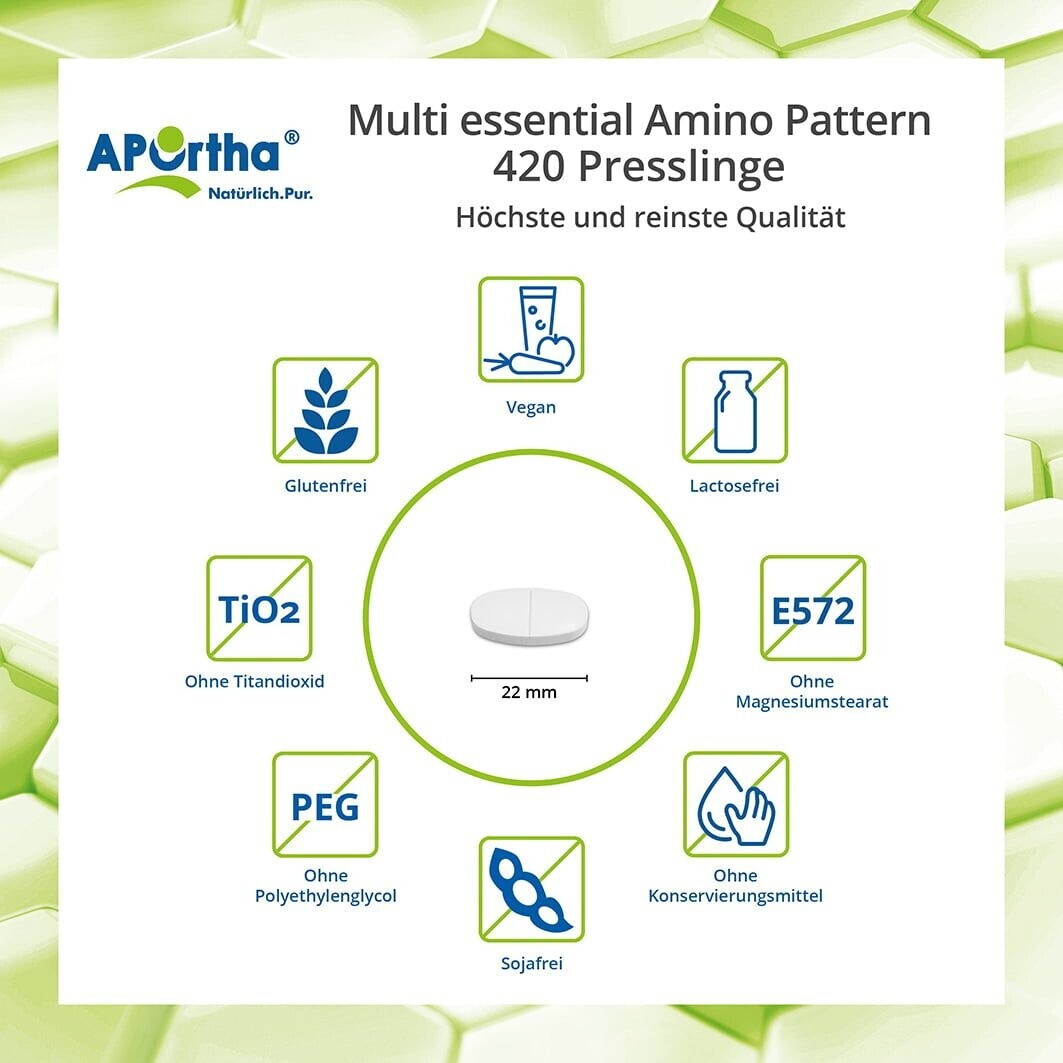 APOrtha®
Natürlich.Pur.

Multi essential Amino Pattern 420 Presslinge
Höchste und reinste Qualität

Vegan

Glutenfrei

Lactosefrei

TiO2
Ohne Titandioxid

22 mm

E572
Ohne Magnesiumstearat

PEG
Ohne Polyethylenglycol

Ohne Konservierungsmittel

Sojafrei