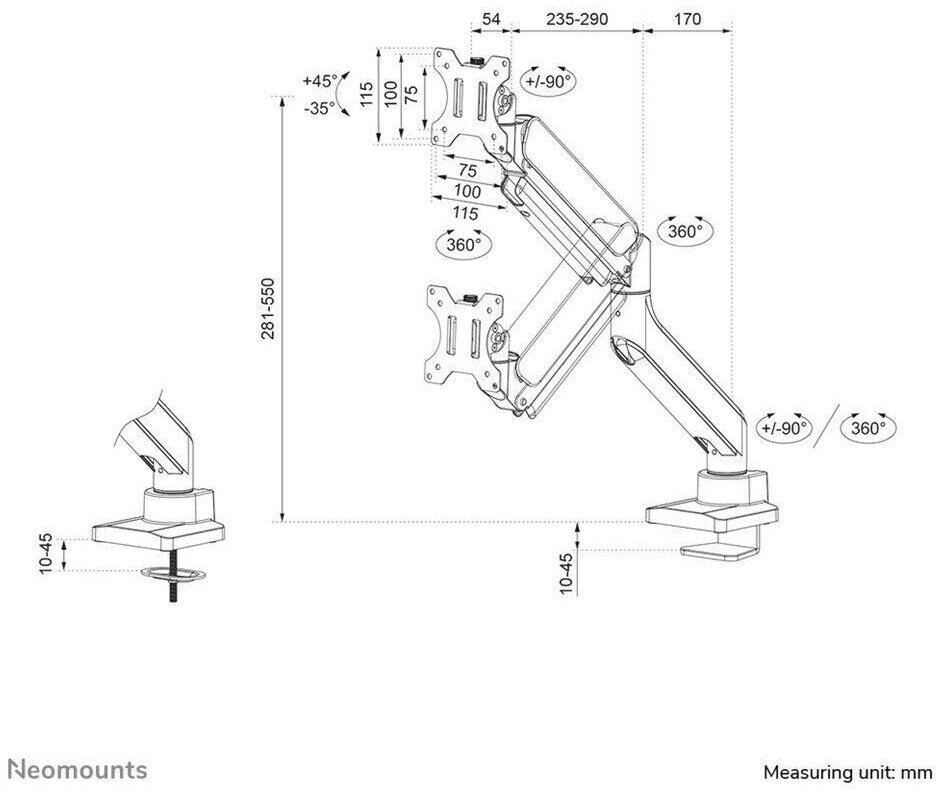 54
235-290
170
+45°
-35°
115
100
75
+/-90°
75
100
115
360°
360°
281-550
+/-90°
360°
10-45
10-45
Neomounts
Measuring unit: mm