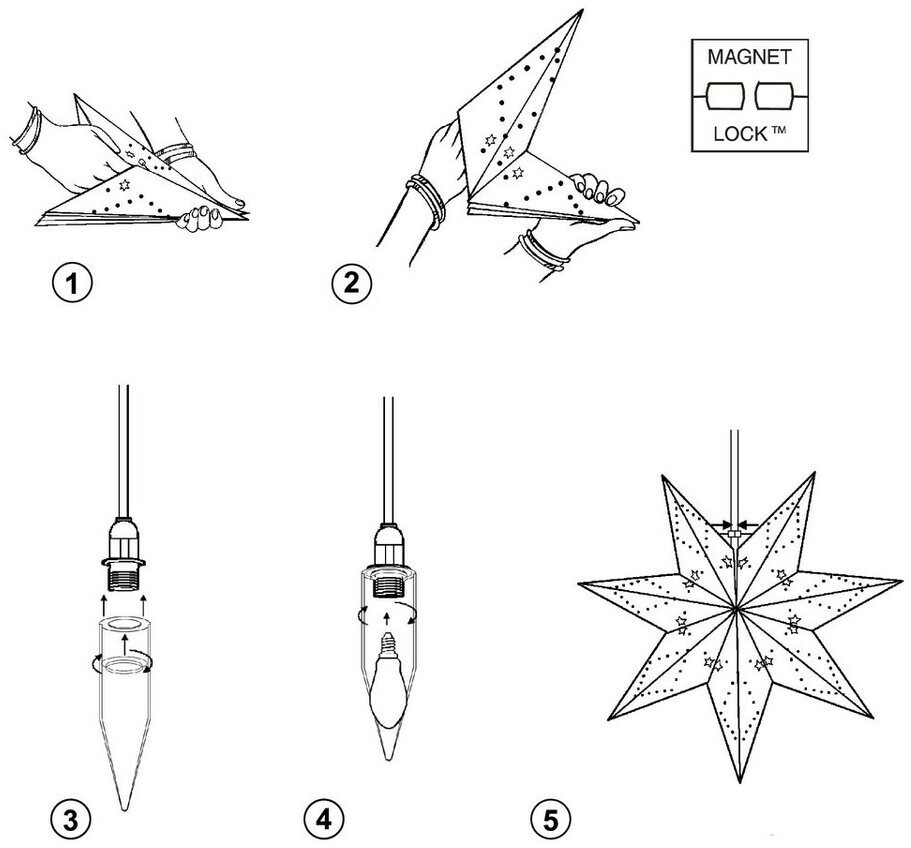 MAGNET
LOCK ™

1

2

3

4

5