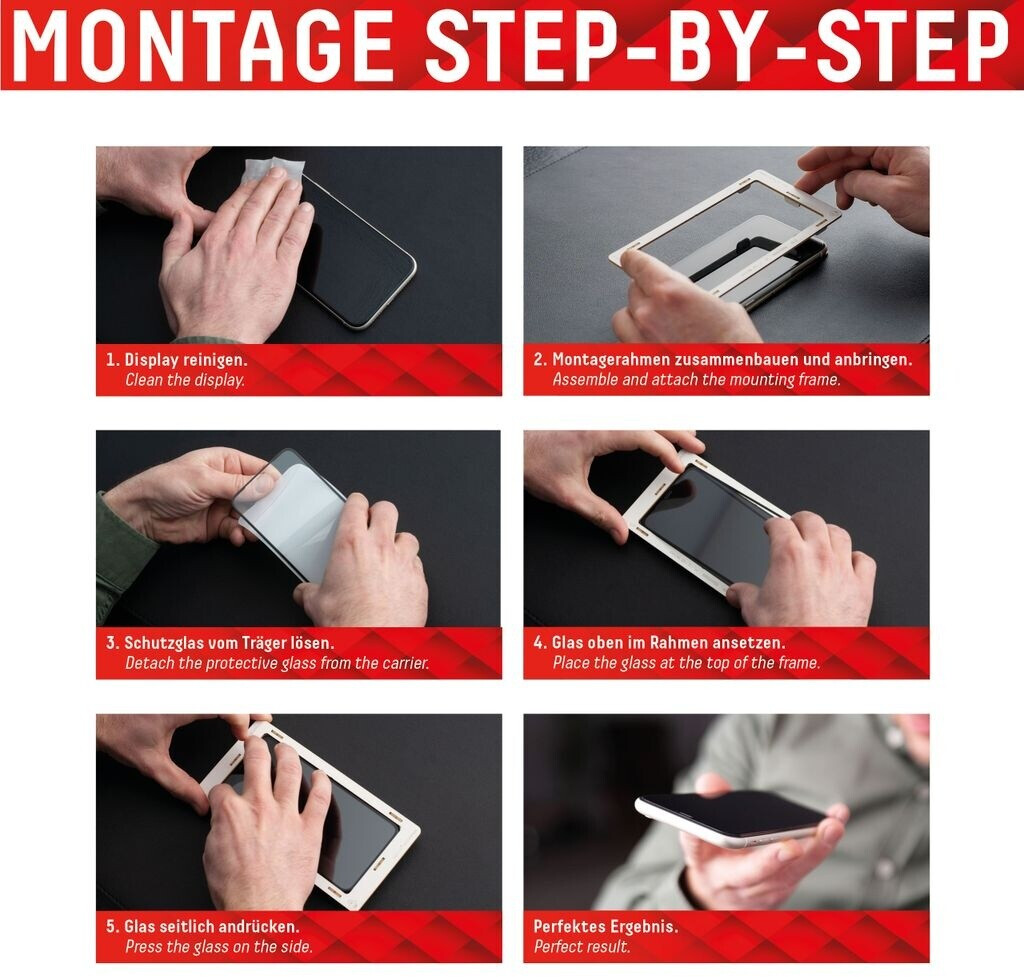 MONTAGE STEP-BY-STEP

1. Display reinigen.
Clean the display.

2. Montagerahmen zusammenbauen und anbringen.
Assemble and attach the mounting frame.

3. Schutzglas vom Träger lösen.
Detach the protective glass from the carrier.

4. Glas oben im Rahmen ansetzen.
Place the glass at the top of the frame.

5. Glas seitlich andrücken.
Press the glass on the side.

Perfektes Ergebnis.
Perfect result.