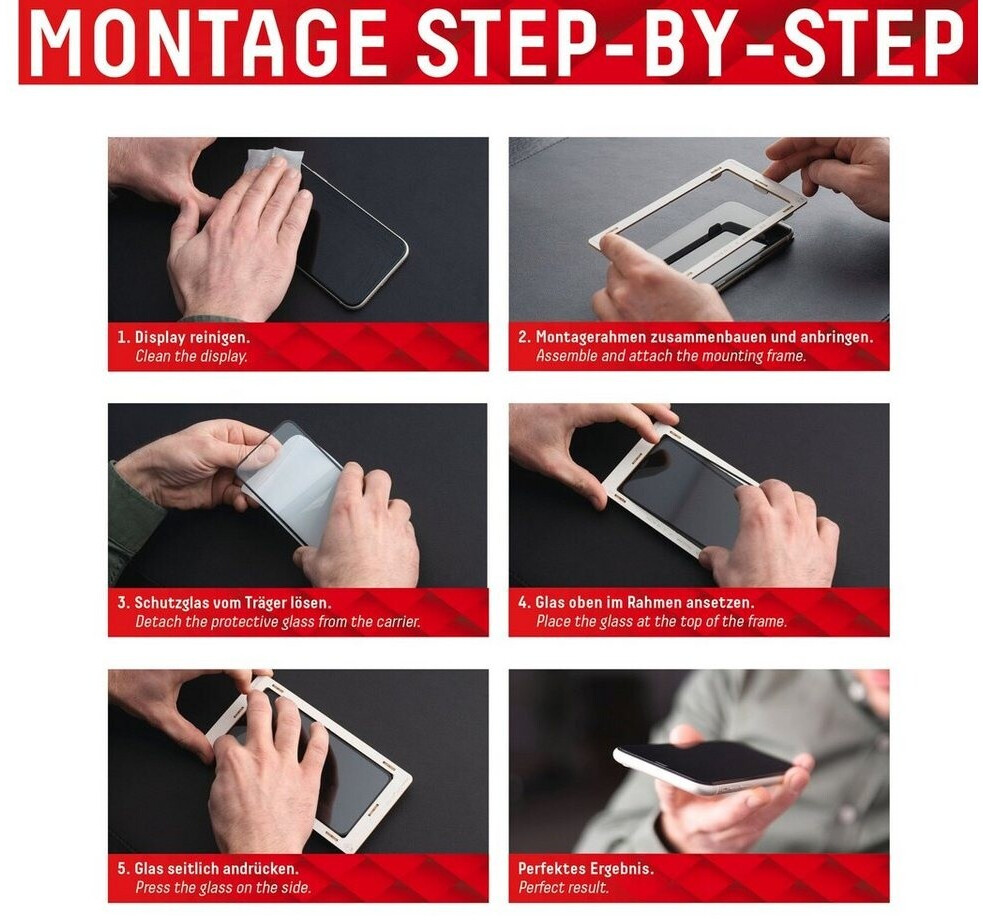 MONTAGE STEP-BY-STEP

1. Display reinigen.
Clean the display.

2. Montagerahmen zusammenbauen und anbringen.
Assemble and attach the mounting frame.

3. Schutzglas vom Träger lösen.
Detach the protective glass from the carrier.

4. Glas oben im Rahmen ansetzen.
Place the glass at the top of the frame.

5. Glas seitlich andrücken.
Press the glass on the side.

Perfektes Ergebnis.
Perfect result.