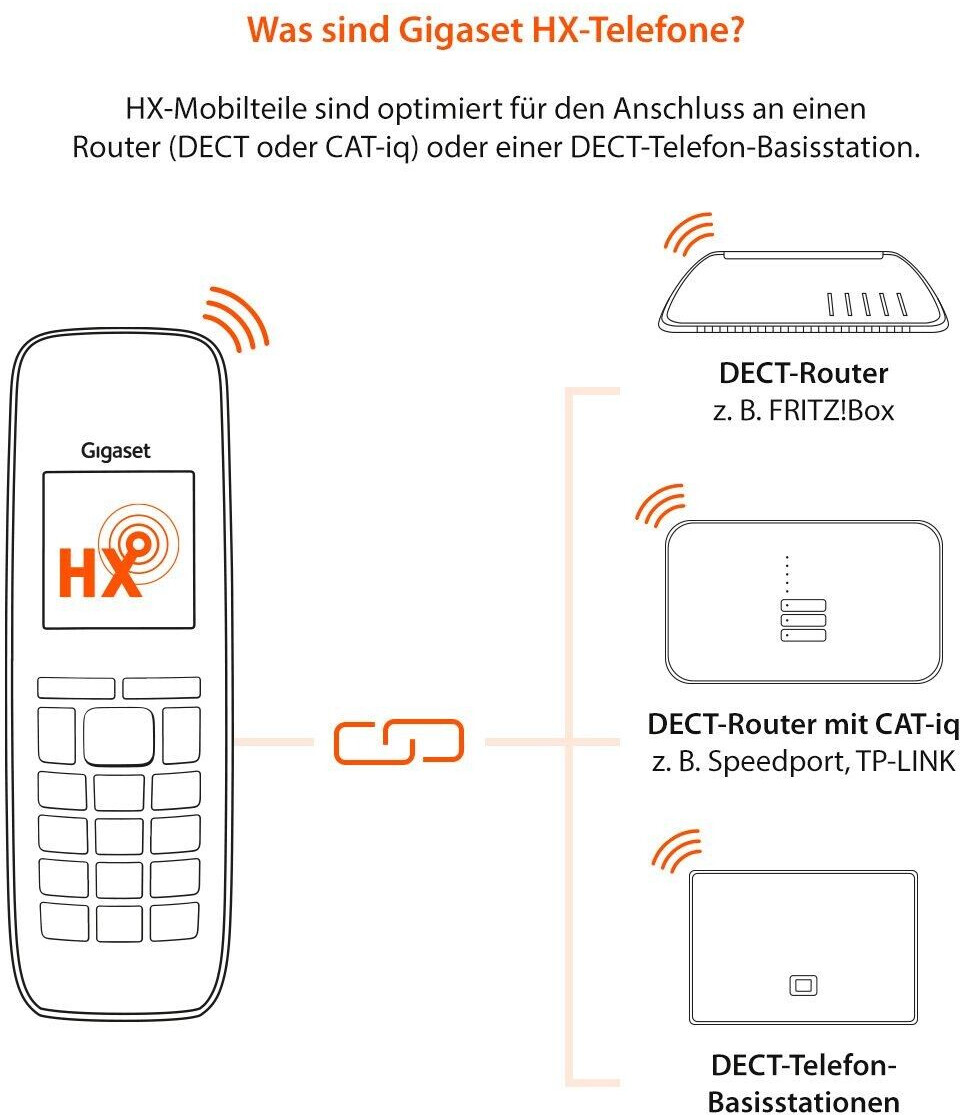 Was sind Gigaset HX-Telefone?

HX-Mobilteile sind optimiert für den Anschluss an einen Router (DECT oder CAT-iq) oder einer DECT-Telefon-Basisstation.

Gigaset

HX

DECT-Router
z. B. FRITZ!Box

DECT-Router mit CAT-iq
z. B. Speedport, TP-LINK

DECT-Telefon-Basisstationen