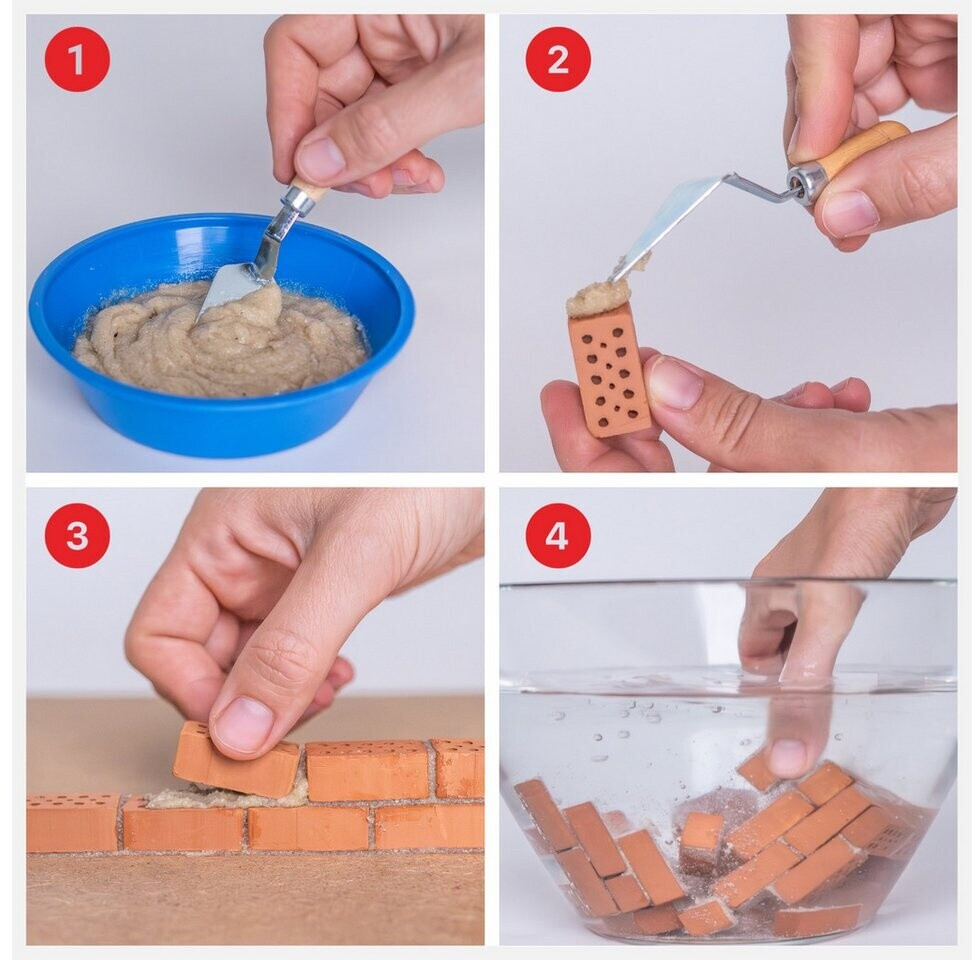 1

2

3

4