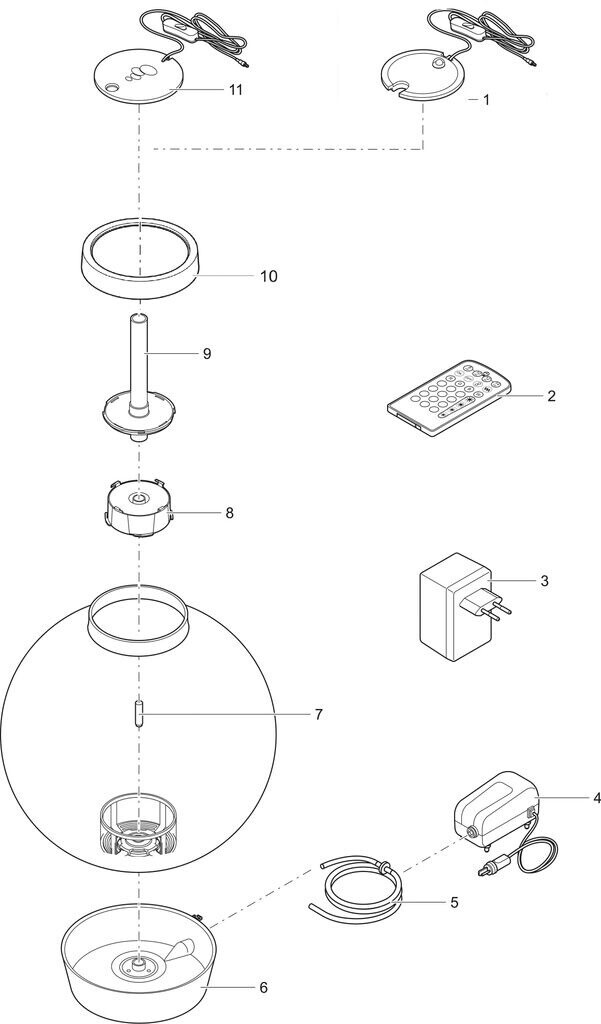 11
1
10
9
2
8
3
7
4
5
6