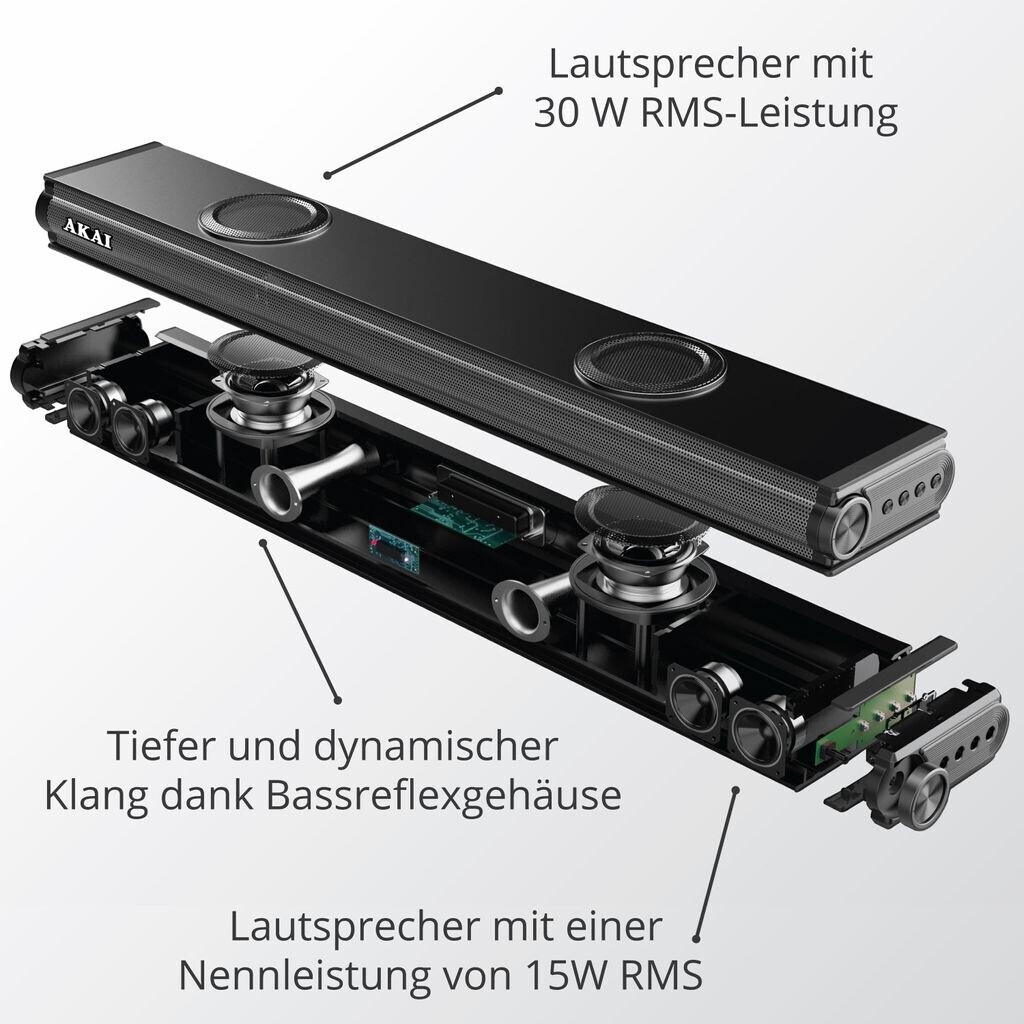 Lautsprecher mit
30 W RMS-Leistung

AKAI

Tiefer und dynamischer
Klang dank Bassreflexgehäuse

Lautsprecher mit einer
Nennleistung von 15W RMS