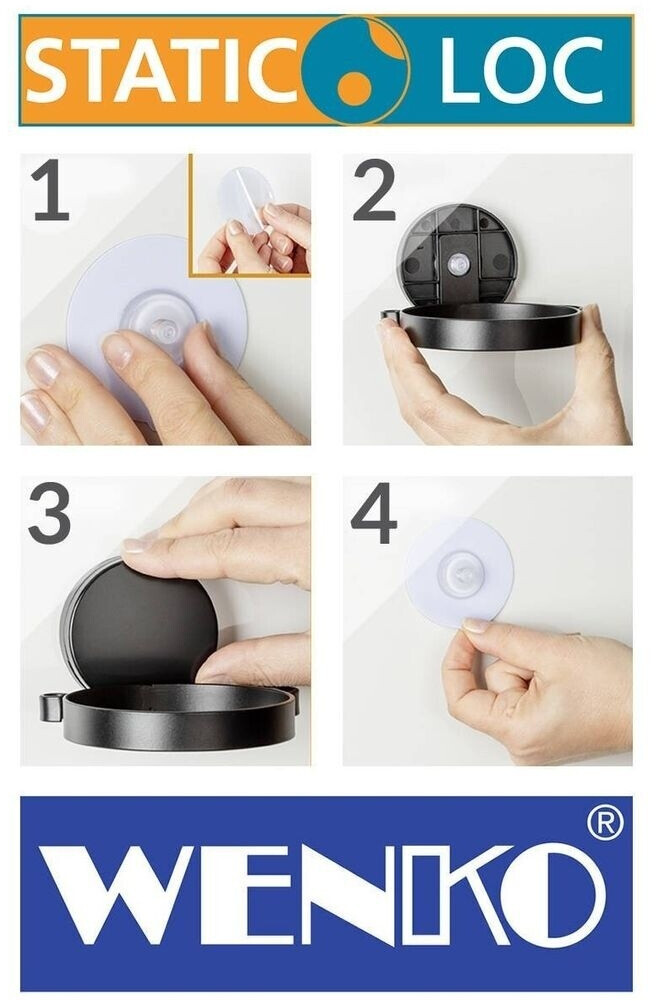 STATIC LOC

1

2

3

4

WENKO®