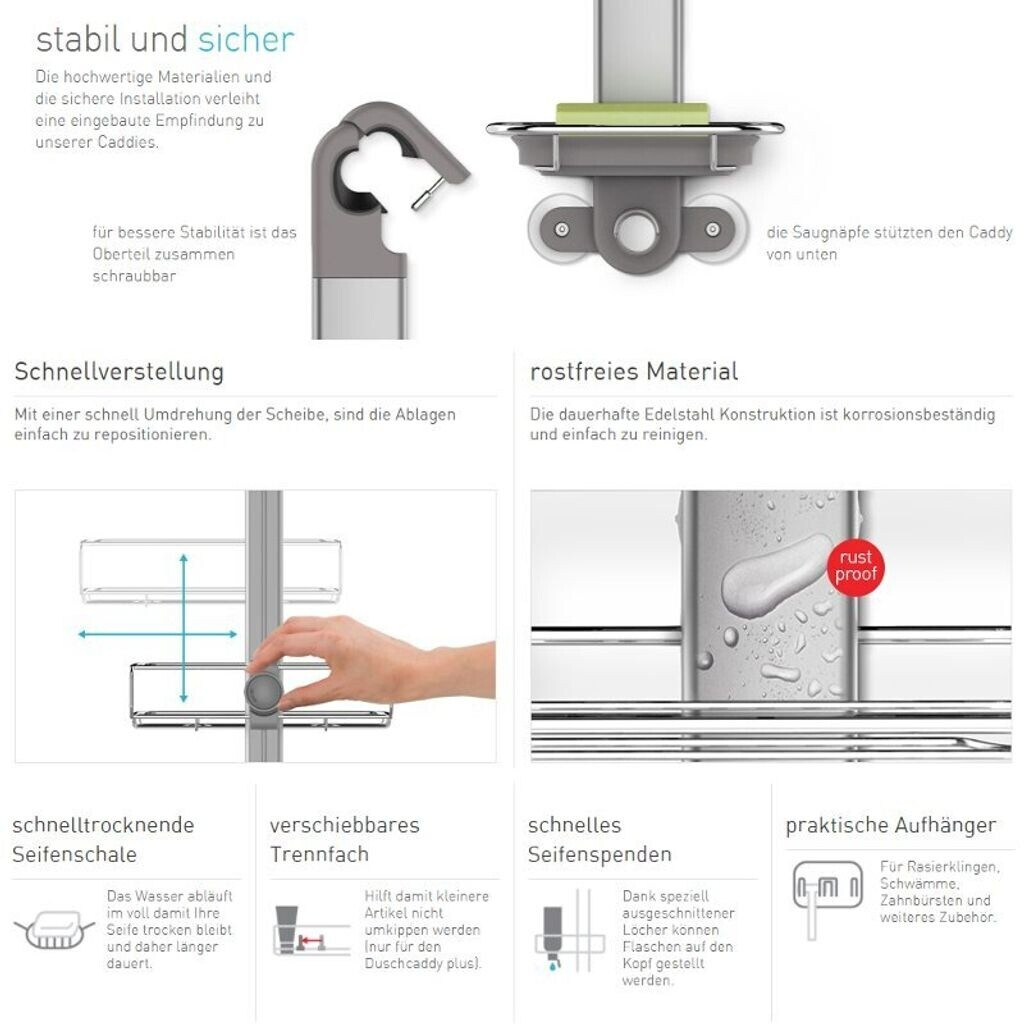 stabil und sicher

Die hochwertige Materialien und die sichere Installation verleiht eine eingebaute Empfindung zu unserer Caddies.

für bessere Stabilität ist das Oberteil zusammen schraubbar

die Saugnäpfe stützten den Caddy von unten

Schnellverstellung

Mit einer schnell Umdrehung der Scheibe, sind die Ablagen einfach zu repositionieren.

rostfreies Material

Die dauerhafte Edelstahl Konstruktion ist korrosionsbeständig und einfach zu reinigen.

rust proof

schnelltrocknende Seifenschale

Das Wasser abläuft im voll damit Ihre Seife trocken bleibt und daher länger dauert.

verschiebbares Trennfach

Hilft damit kleinere Artikel nicht umkippen werden (nur für den Duschcaddy plus).

schnelles Seifenspenden

Dank speziell ausgeschnittener Löcher können Flaschen auf den Kopf gestellt werden.

praktische Aufhänger

Für Rasierklingen, Schwämme, Zahnbürsten und weiteres Zubehör.