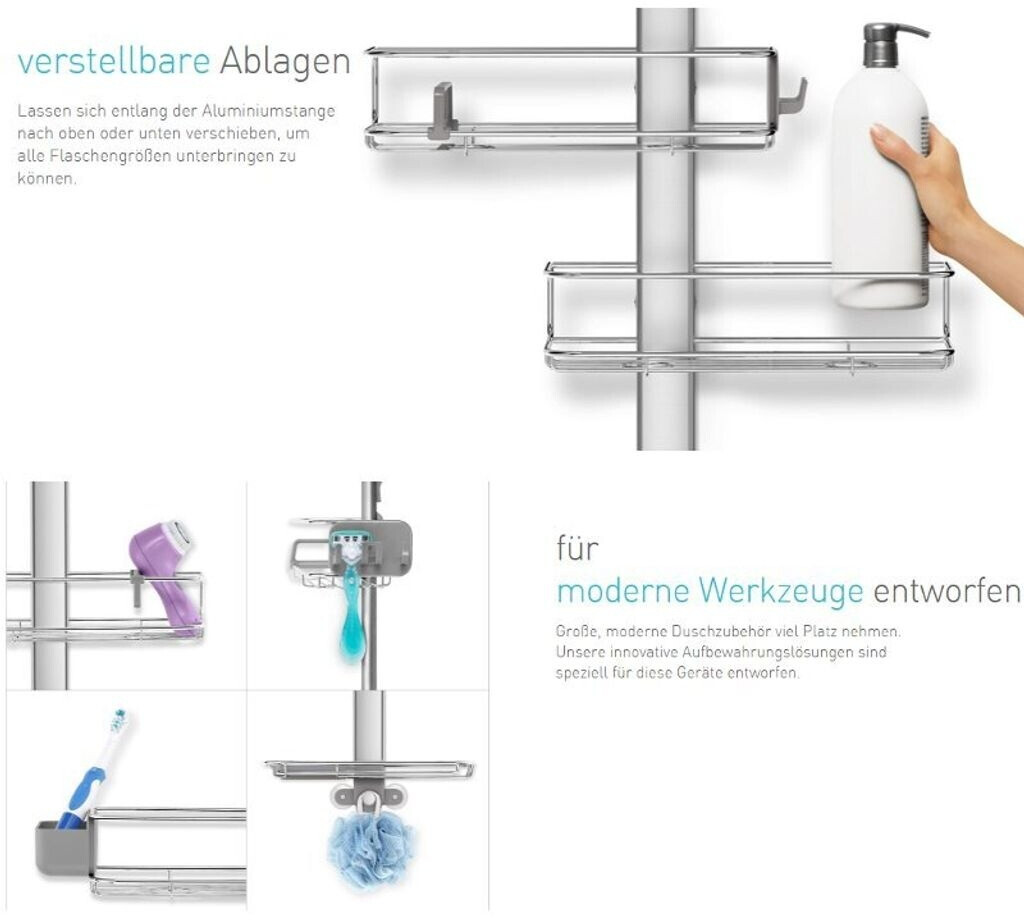 verstellbare Ablagen

Lassen sich entlang der Aluminiumstange nach oben oder unten verschieben, um alle Flaschengrößen unterbringen zu können.

für
moderne Werkzeuge entworfen

Große, moderne Duschzubehör viel Platz nehmen. Unsere innovative Aufbewahrungslösungen sind speziell für diese Geräte entworfen.