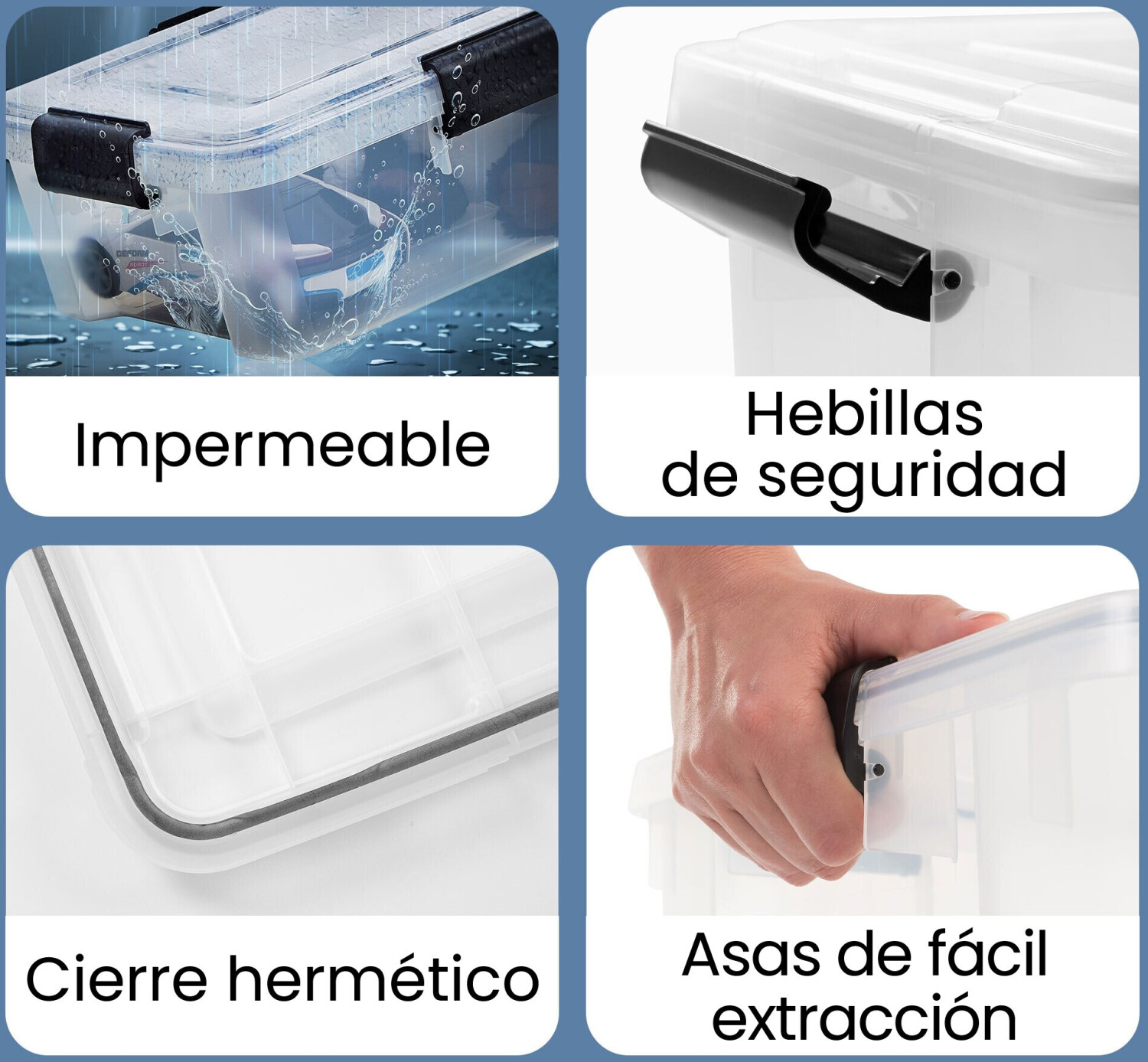 Impermeable

Hebillas de seguridad

Cierre hermético

Asas de fácil extracción