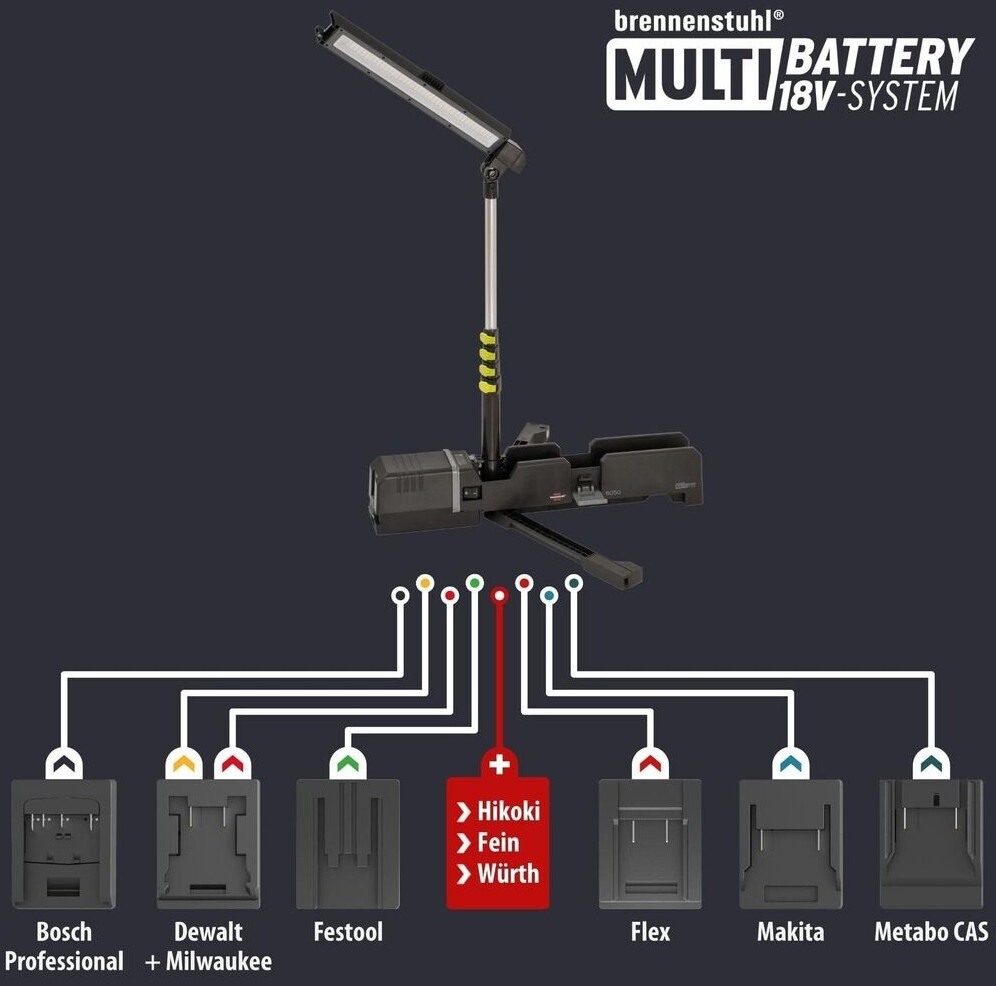 brennenstuhl®
MULTI BATTERY 18V-SYSTEM

+
› Hikoki
› Fein
› Würth

Bosch Professional

Dewalt + Milwaukee

Festool

Flex

Makita

Metabo CAS