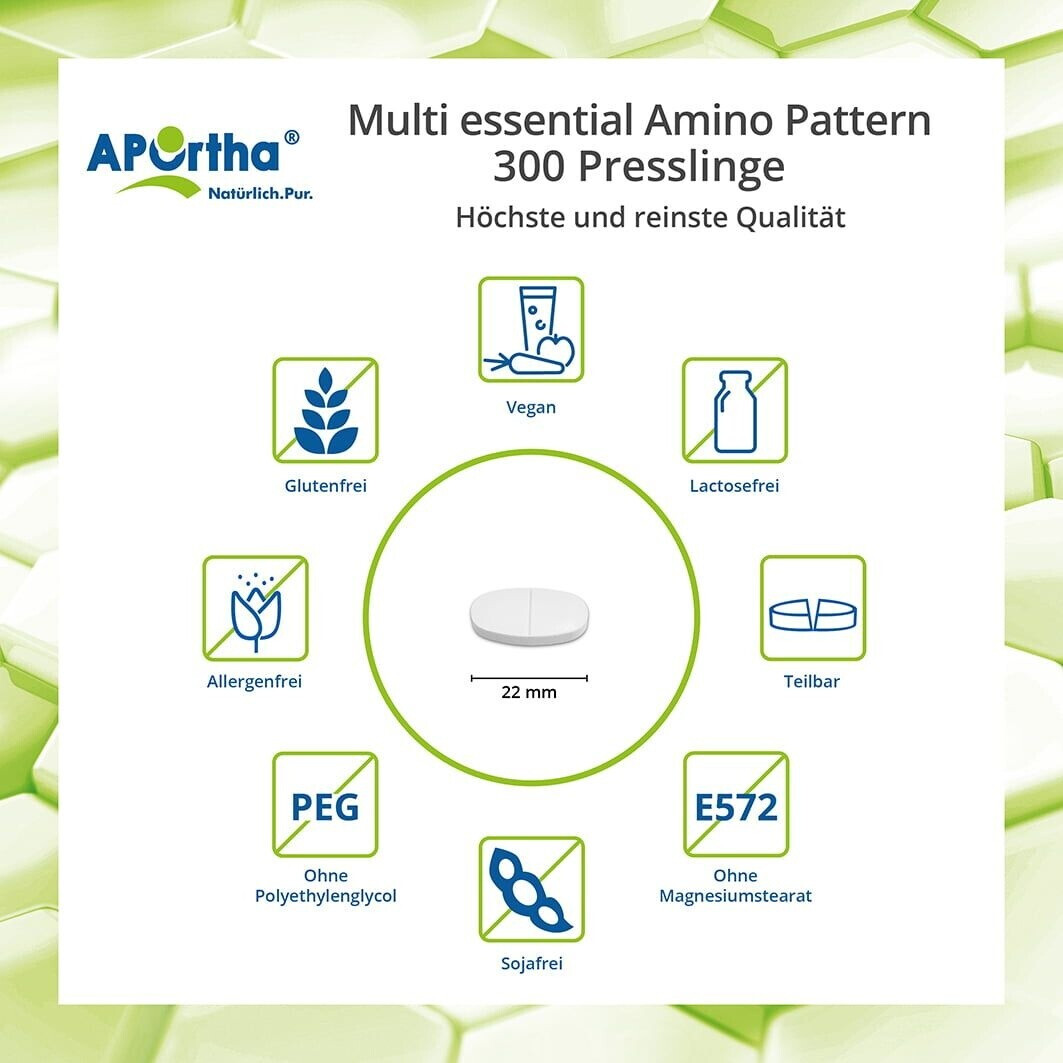 APOrtha®
Natürlich.Pur.

Multi essential Amino Pattern
300 Presslinge

Höchste und reinste Qualität

Vegan

Glutenfrei

Lactosefrei

Allergenfrei

22 mm

Teilbar

PEG
Ohne Polyethylenglycol

E572
Ohne Magnesiumstearat

Sojafrei