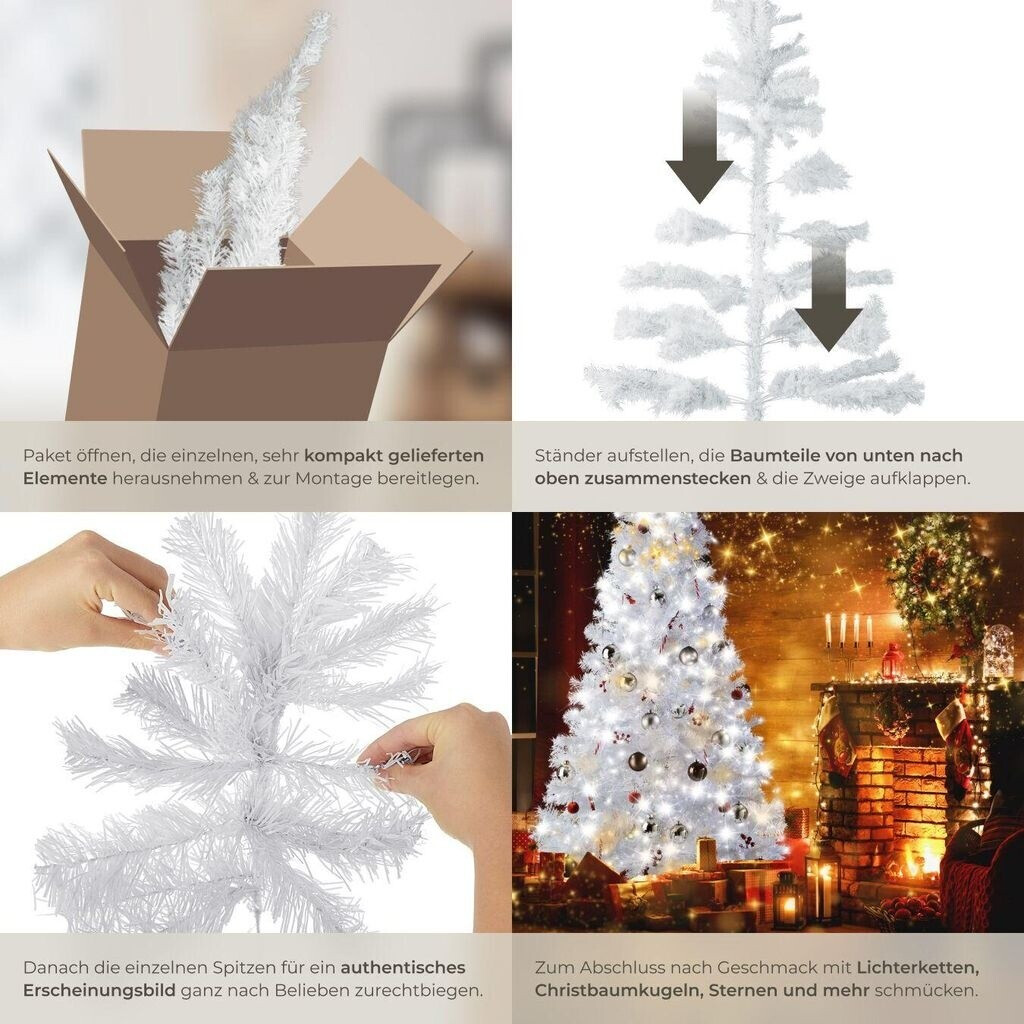 Paket öffnen, die einzelnen, sehr kompakt gelieferten Elemente herausnehmen & zur Montage bereitlegen.

Ständer aufstellen, die Baumteile von unten nach oben zusammenstecken & die Zweige aufklappen.

Danach die einzelnen Spitzen für ein authentisches Erscheinungsbild ganz nach Belieben zurechtbiegen.

Zum Abschluss nach Geschmack mit Lichterketten, Christbaumkugeln, Sternen und mehr schmücken.