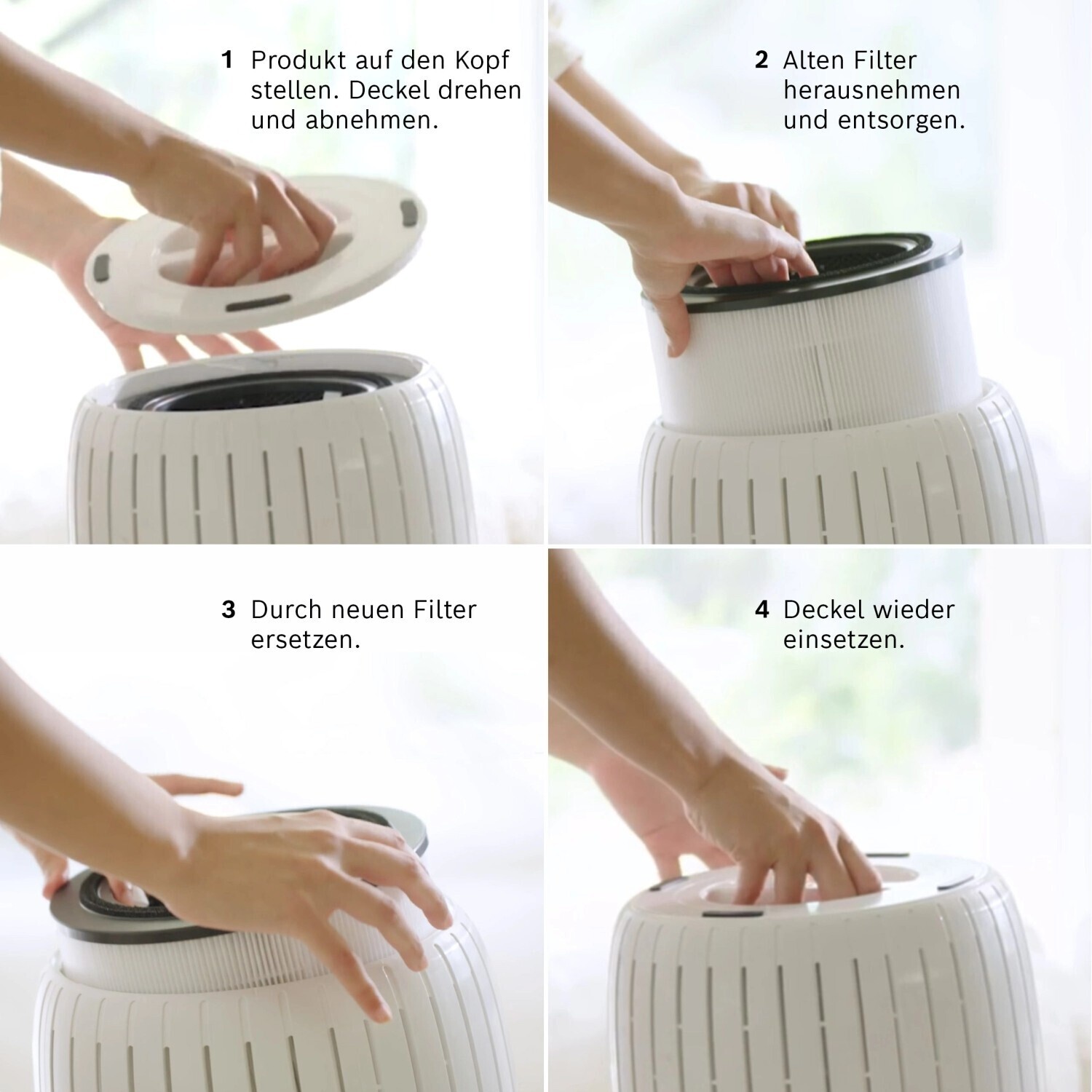 1 Produkt auf den Kopf stellen. Deckel drehen und abnehmen.

2 Alten Filter herausnehmen und entsorgen.

3 Durch neuen Filter ersetzen.

4 Deckel wieder einsetzen.