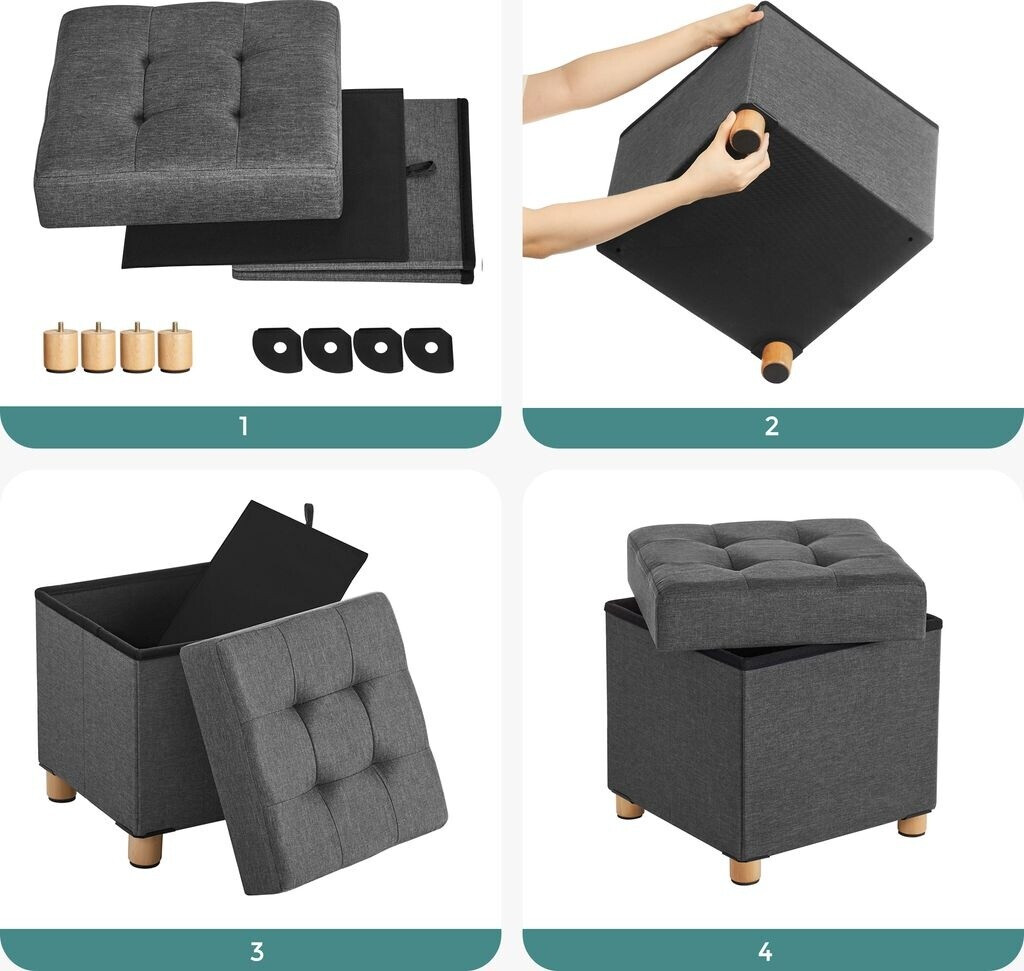 1

2

3

4