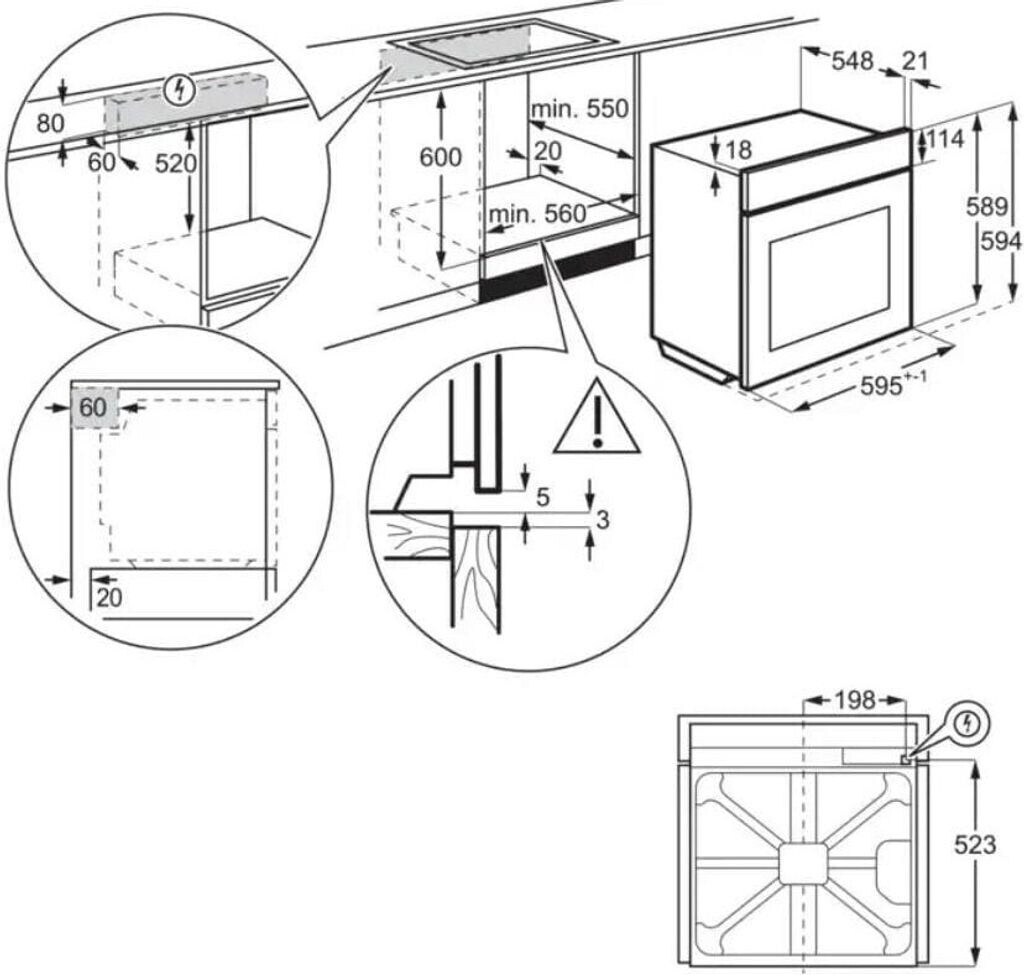 80
60
520
600
min. 550
20
min. 560
548
21
18
114
589
594
$595^{+-1}$
60
20
5
3
198
523