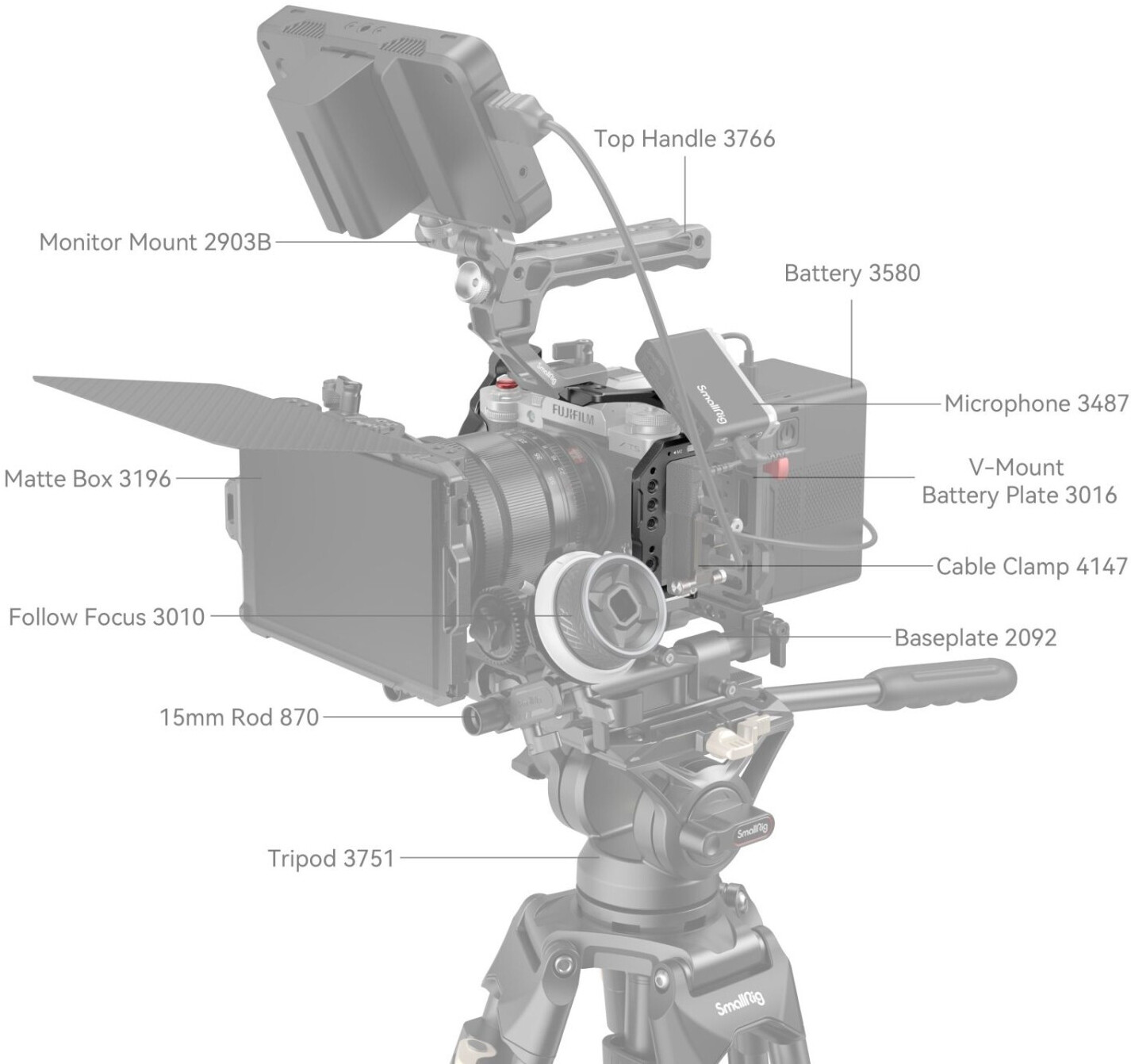 Top Handle 3766

Monitor Mount 2903B

Battery 3580

Microphone 3487

Matte Box 3196

V-Mount Battery Plate 3016

Cable Clamp 4147

Follow Focus 3010

Baseplate 2092

15mm Rod 870

Tripod 3751

FUJIFILM

SmallRig

SmallRig

SmallRig

SmallRig