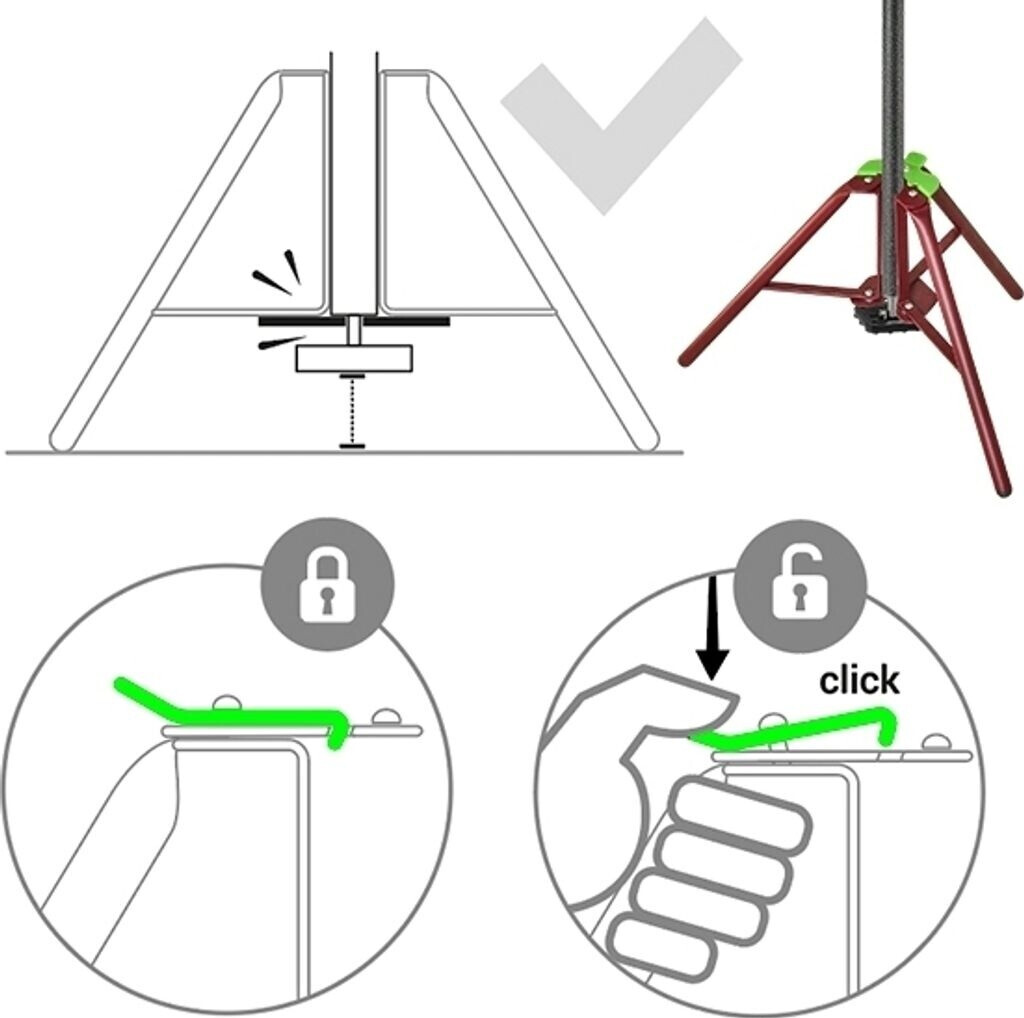 click