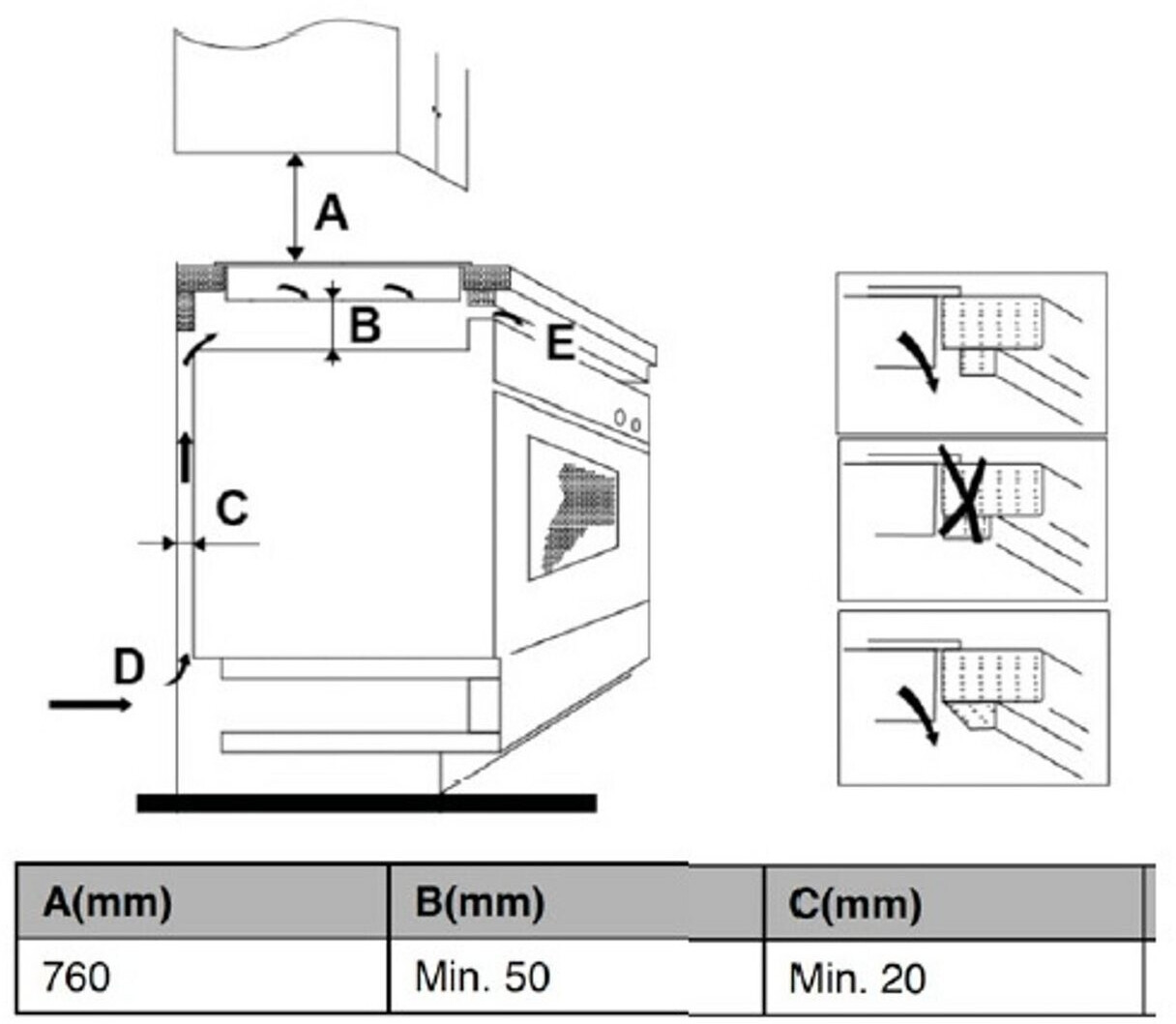 A
B
E
C
D

| A(mm) | B(mm) | C(mm) |
|---|---|---|
| 760 | Min. 50 | Min. 20 |