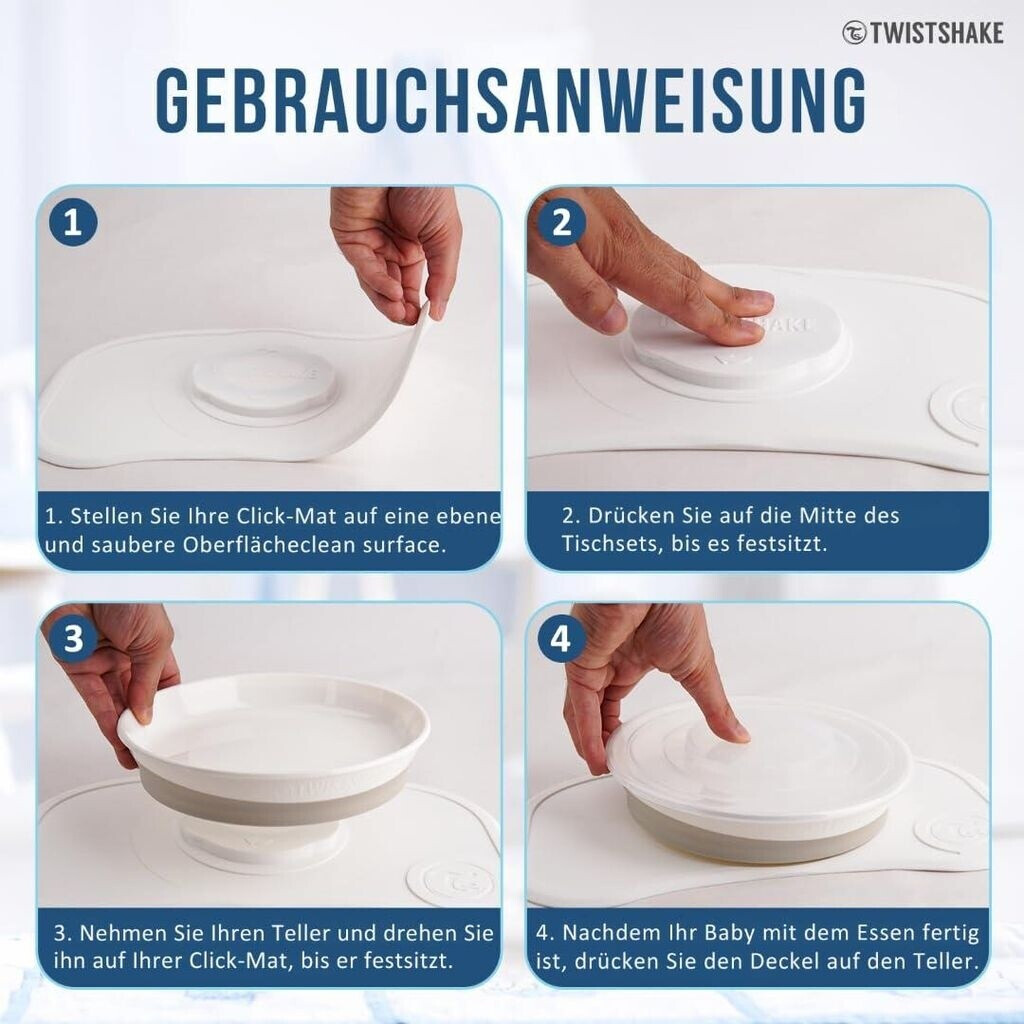 TWISTSHAKE

GEBRAUCHSANWEISUNG

1

1. Stellen Sie Ihre Click-Mat auf eine ebene und saubere Oberflächeclean surface.

2

2. Drücken Sie auf die Mitte des Tischsets, bis es festsitzt.

3

3. Nehmen Sie Ihren Teller und drehen Sie ihn auf Ihrer Click-Mat, bis er festsitzt.

4

4. Nachdem Ihr Baby mit dem Essen fertig ist, drücken Sie den Deckel auf den Teller.