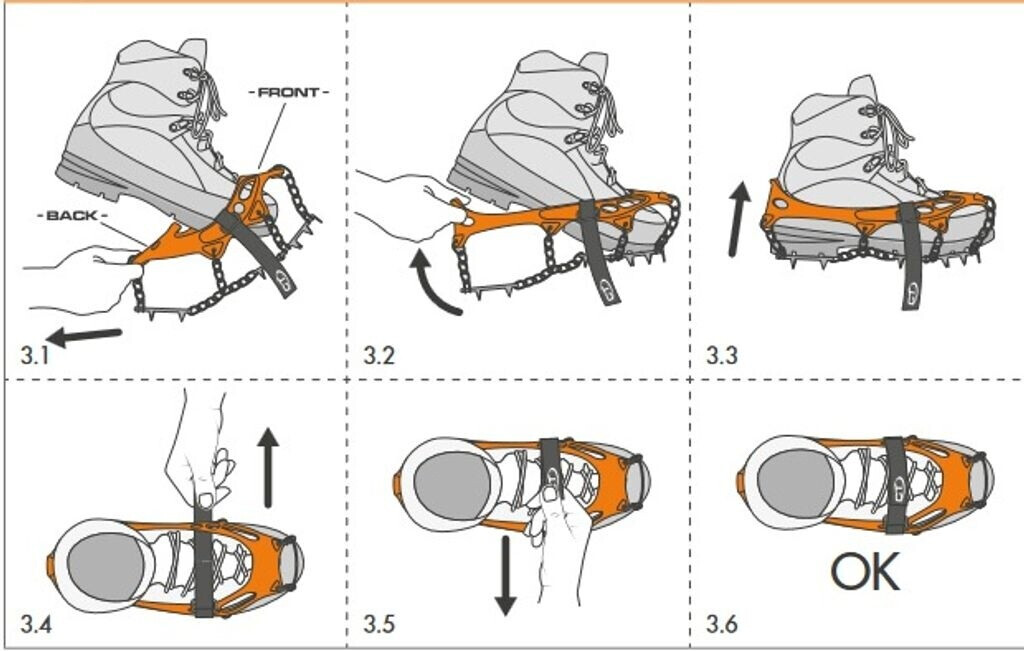 - FRONT -
- BACK -
3.1
3.2
3.3
3.4
3.5
OK
3.6