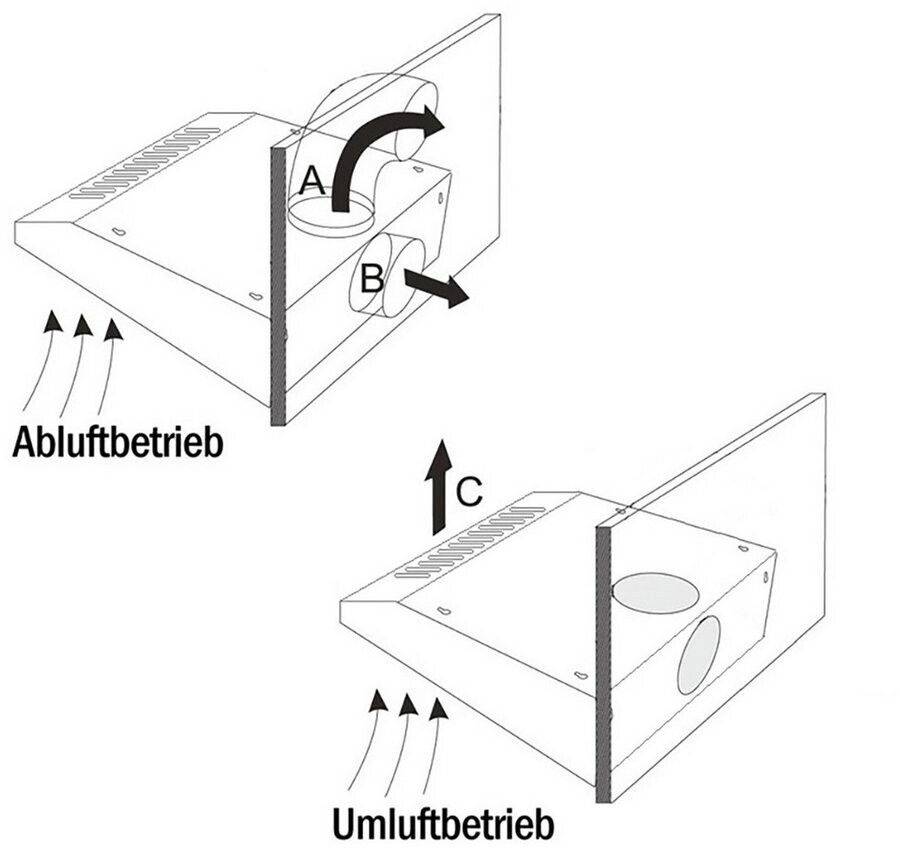 A
B
Abluftbetrieb
C
Umluftbetrieb