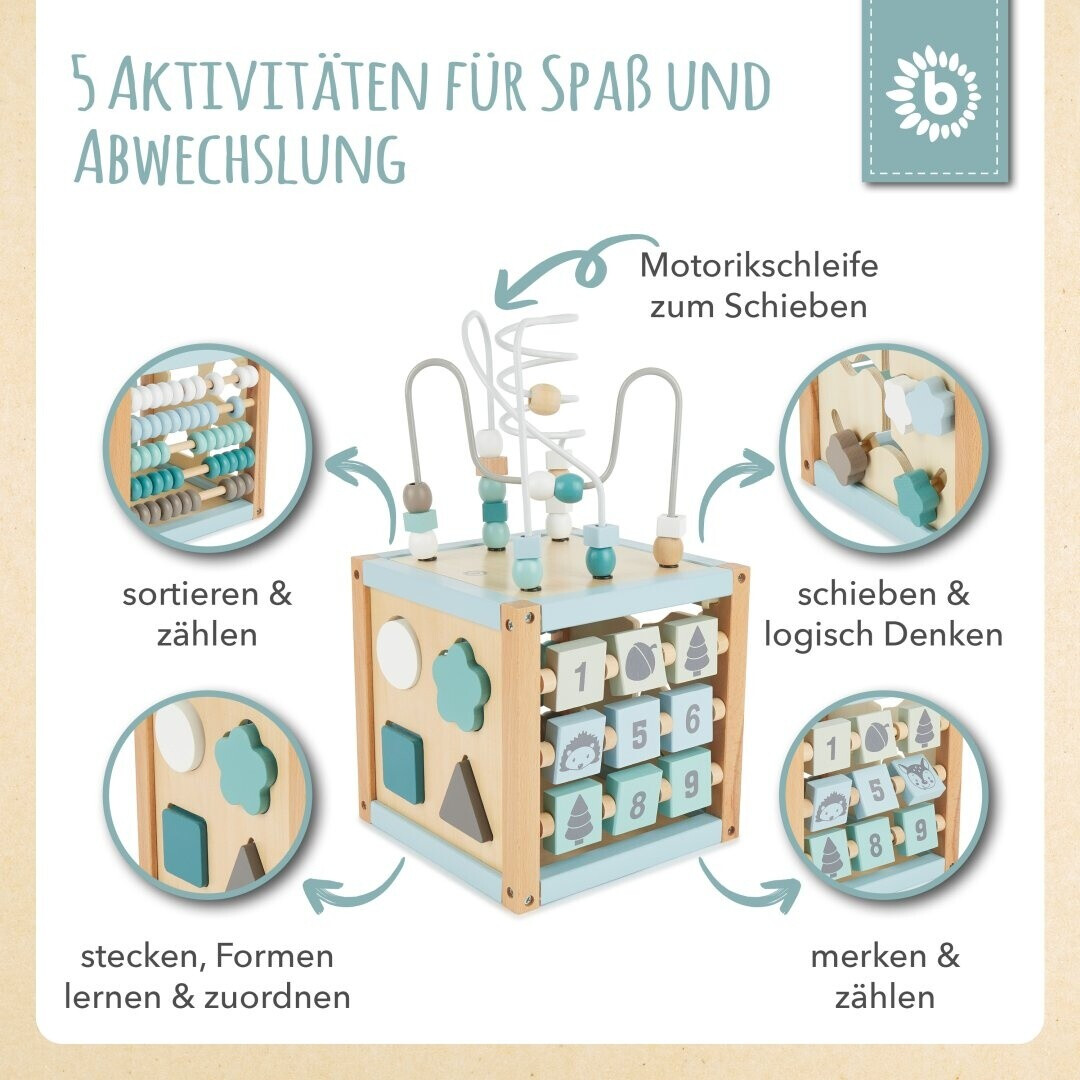 5 AKTIVITÄTEN FÜR SPAß UND ABWECHSLUNG

b

Motorikschleife zum Schieben

sortieren & zählen

schieben & logisch Denken

1 5 6 8 9

1 5 8 9

stecken, Formen lernen & zuordnen

merken & zählen