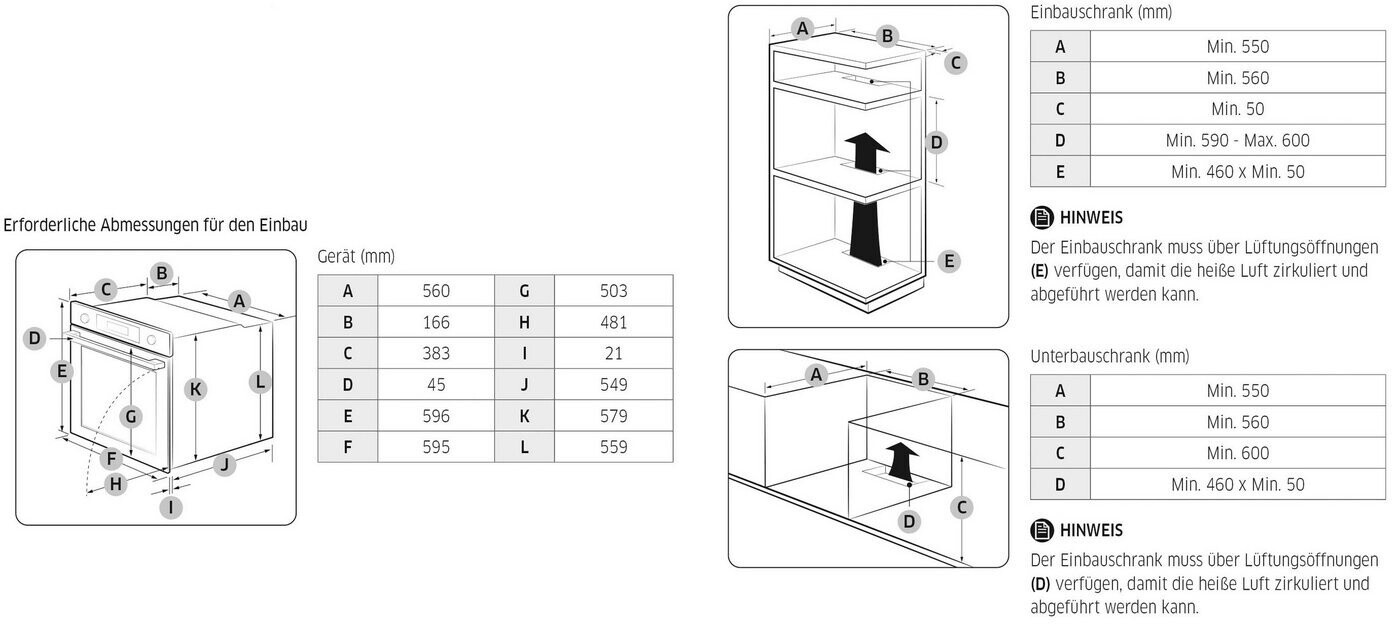 Erforderliche Abmessungen für den Einbau

C B A D E K L G F H J I

Gerät (mm)

| A | 560 | G | 503 |
|---|---|---|---|
| B | 166 | H | 481 |
| C | 383 | I | 21 |
| D | 45 | J | 549 |
| E | 596 | K | 579 |
| F | 595 | L | 559 |

A B C D E

Einbauschrank (mm)

| A | Min. 550 |
|---|---|
| B | Min. 560 |
| C | Min. 50 |
| D | Min. 590 - Max. 600 |
| E | Min. 460 x Min. 50 |

HINWEIS

Der Einbauschrank muss über Lüftungsöffnungen (E) verfügen, damit die heiße Luft zirkuliert und abgeführt werden kann.

A B D C

Unterbauschrank (mm)

| A | Min. 550 |
|---|---|
| B | Min. 560 |
| C | Min. 600 |
| D | Min. 460 x Min. 50 |

HINWEIS

Der Einbauschrank muss über Lüftungsöffnungen (D) verfügen, damit die heiße Luft zirkuliert und abgeführt werden kann.