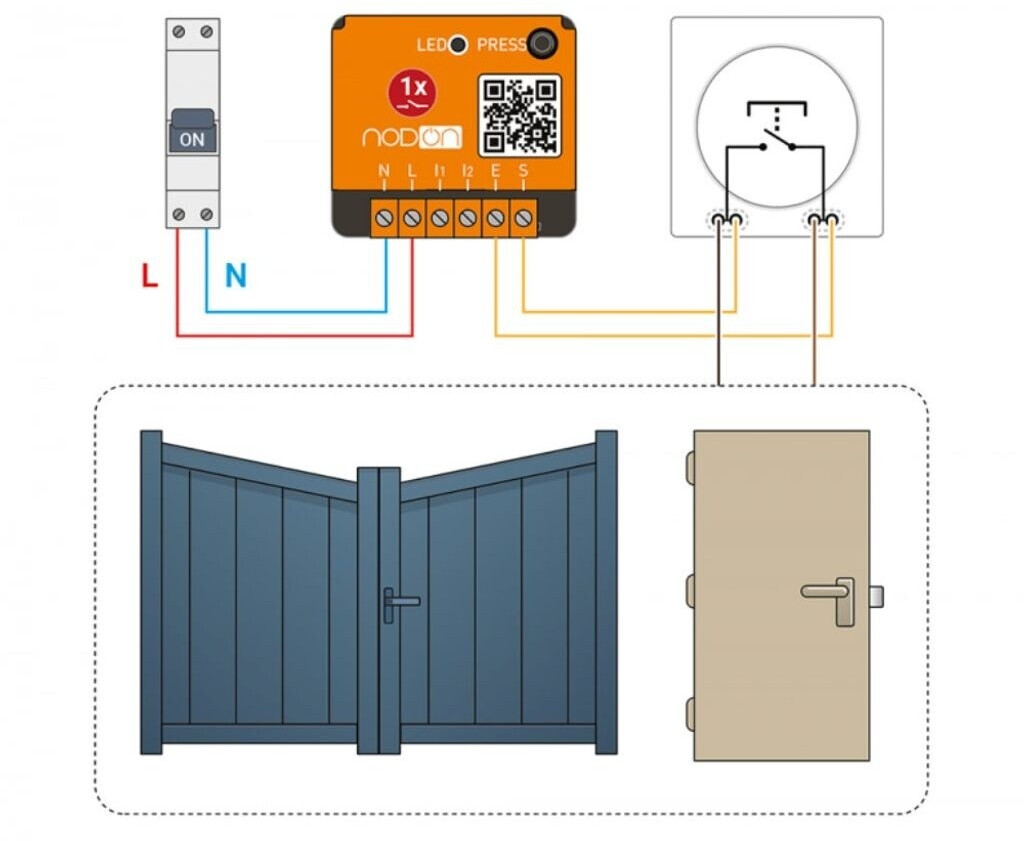 ON

LED PRESS

1x

nodon

N L I1 I2 E S

L N