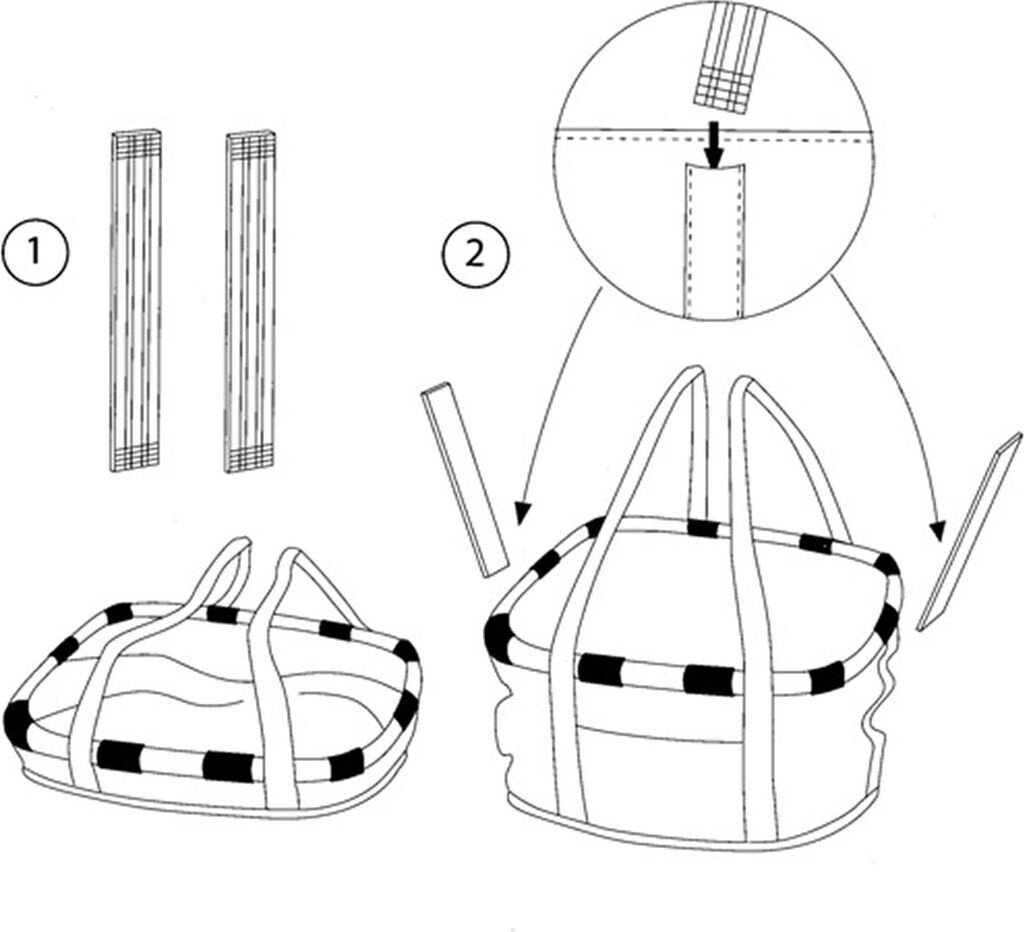 1

2