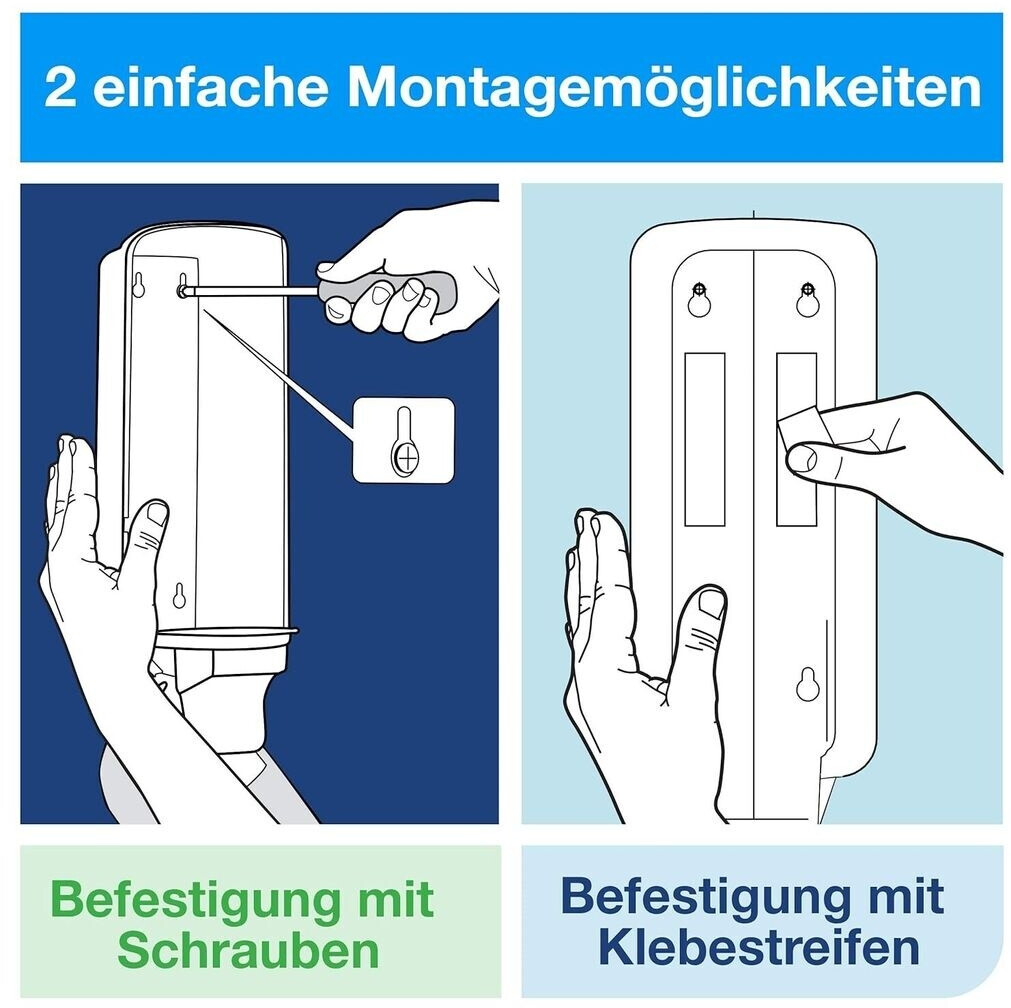 2 einfache Montagemöglichkeiten

Befestigung mit Schrauben

Befestigung mit Klebestreifen