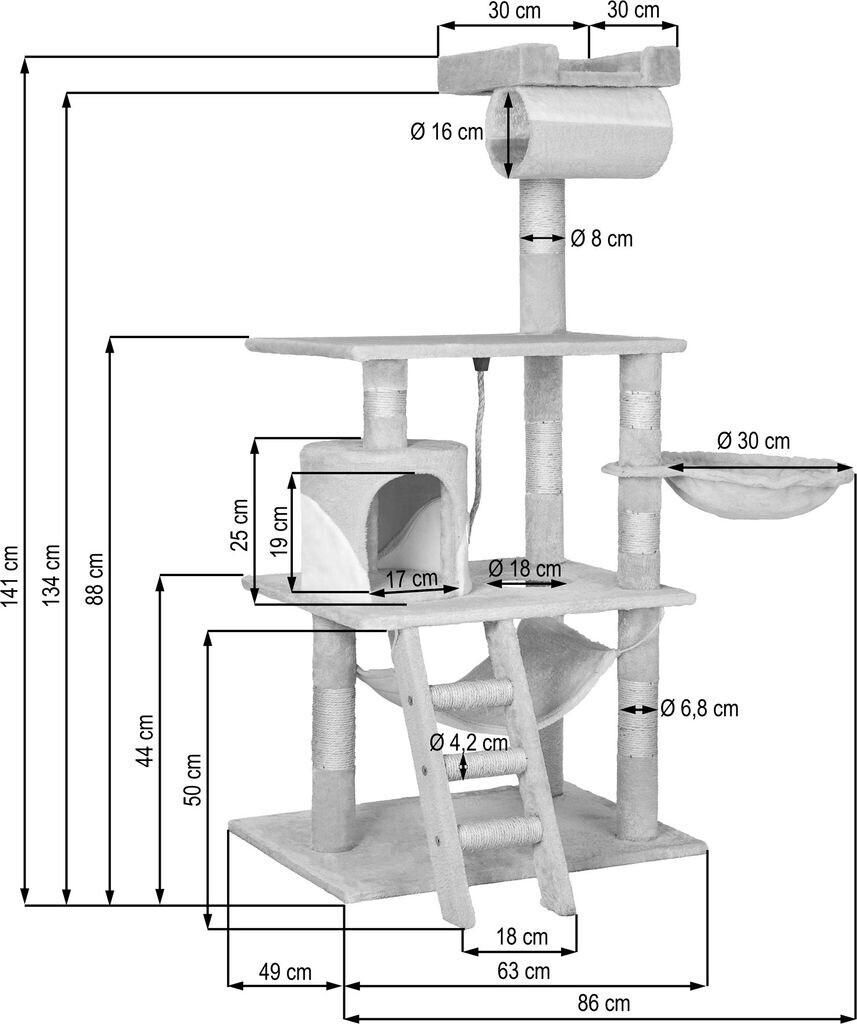 30 cm
30 cm
Ø 16 cm
Ø 8 cm
141 cm
134 cm
88 cm
Ø 30 cm
25 cm
19 cm
17 cm
Ø 18 cm
44 cm
50 cm
Ø 6,8 cm
Ø 4,2 cm
18 cm
49 cm
63 cm
86 cm