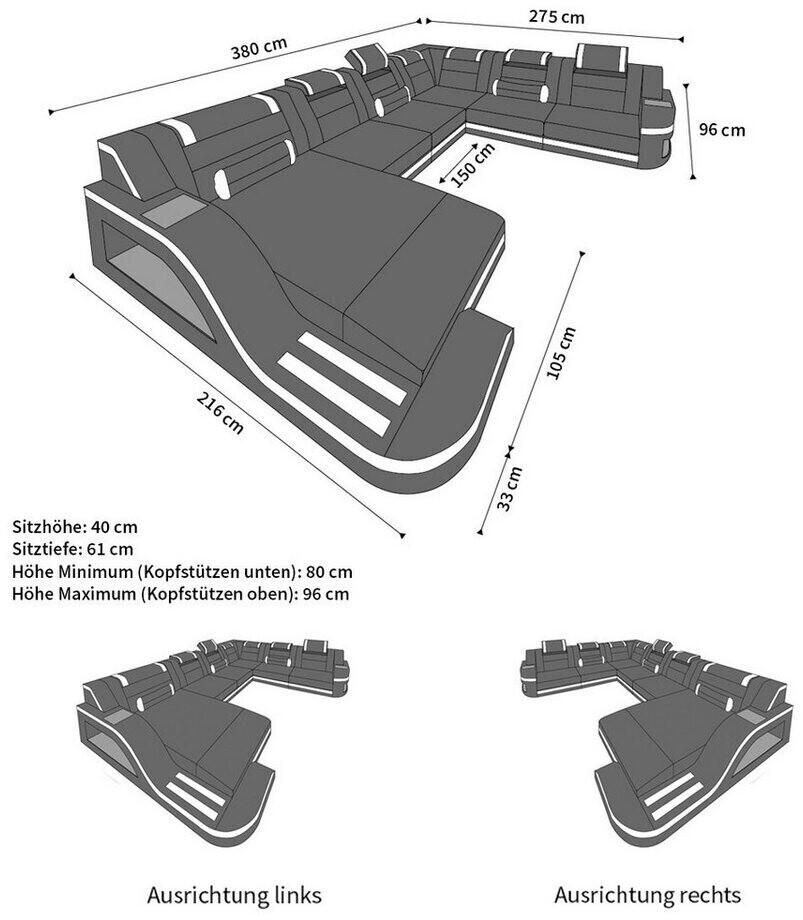 380 cm

275 cm

96 cm

150 cm

105 cm

216 cm

33 cm

Sitzhöhe: 40 cm
Sitztiefe: 61 cm
Höhe Minimum (Kopfstützen unten): 80 cm
Höhe Maximum (Kopfstützen oben): 96 cm

Ausrichtung links

Ausrichtung rechts