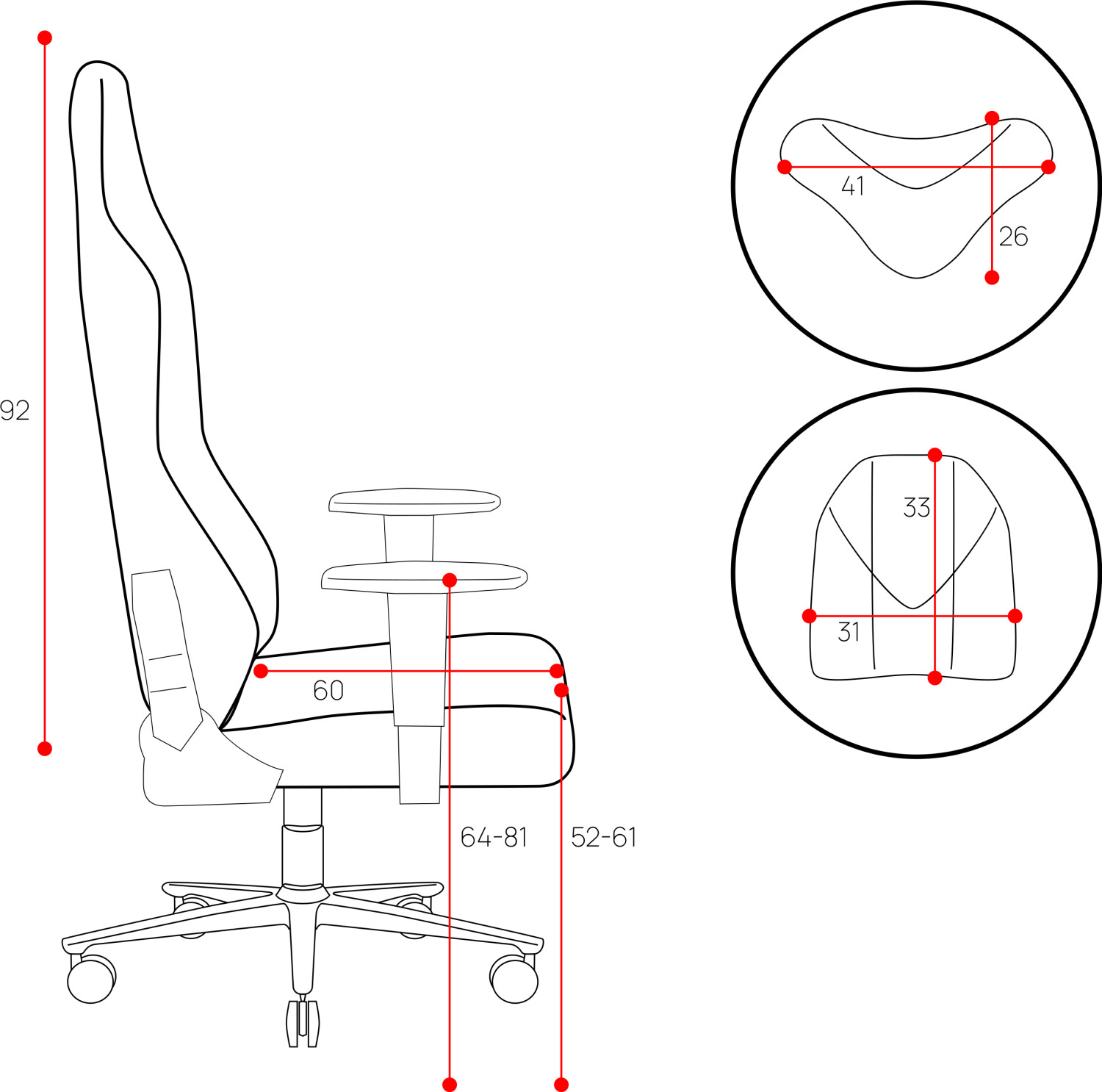 92

60

64-81

52-61

41

26

33

31