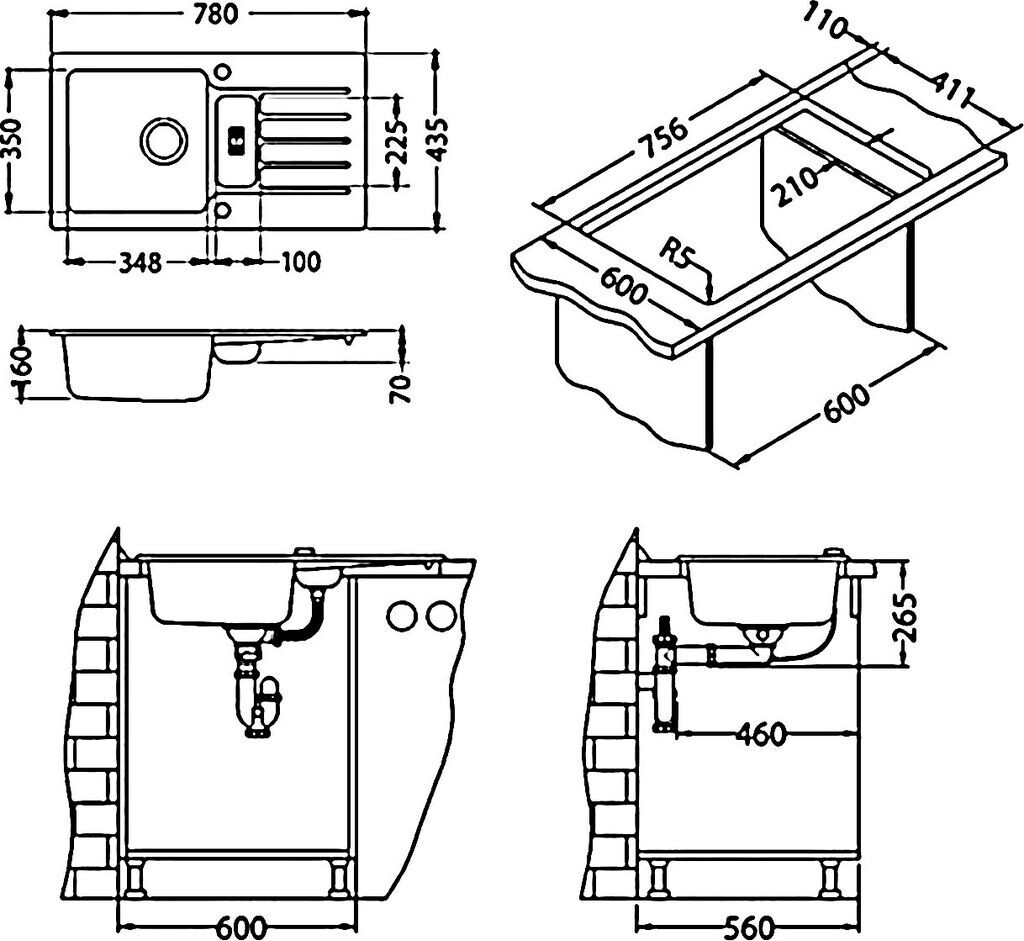 780
350
225
435
348
100
160
70
110
411
756
210
R5
600
600
265
460
600
560