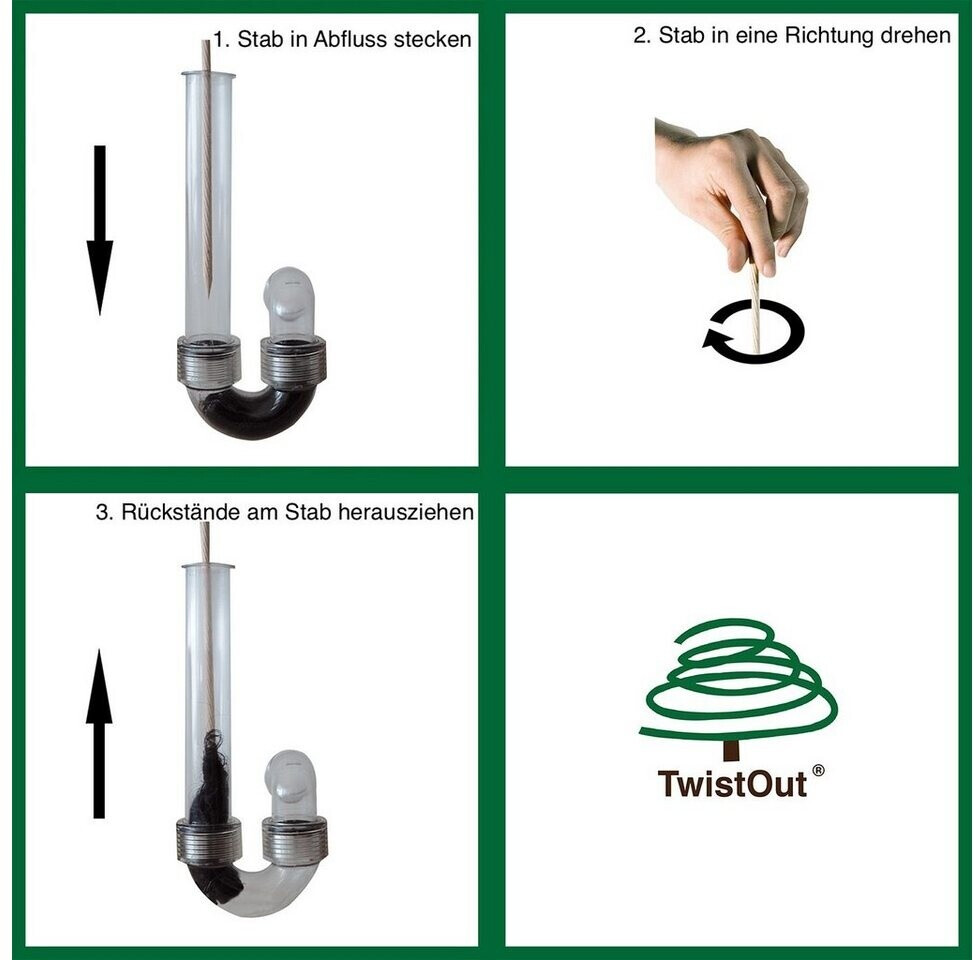 1. Stab in Abfluss stecken

2. Stab in eine Richtung drehen

3. Rückstände am Stab herausziehen

TwistOut®