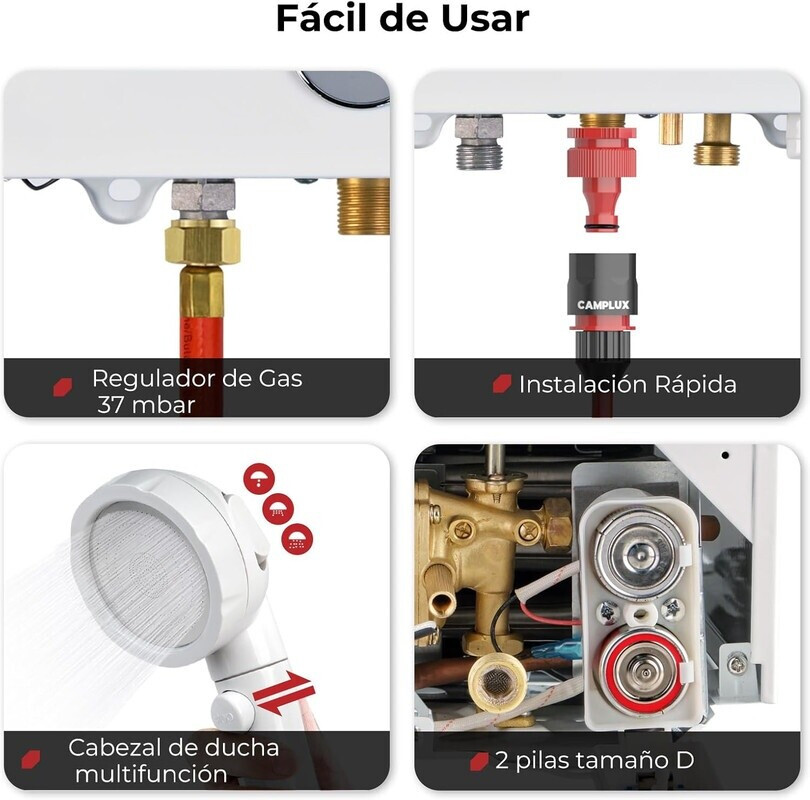 Fácil de Usar

Regulador de Gas
37 mbar

CAMPLUX

Instalación Rápida

Cabezal de ducha multifunción

2 pilas tamaño D