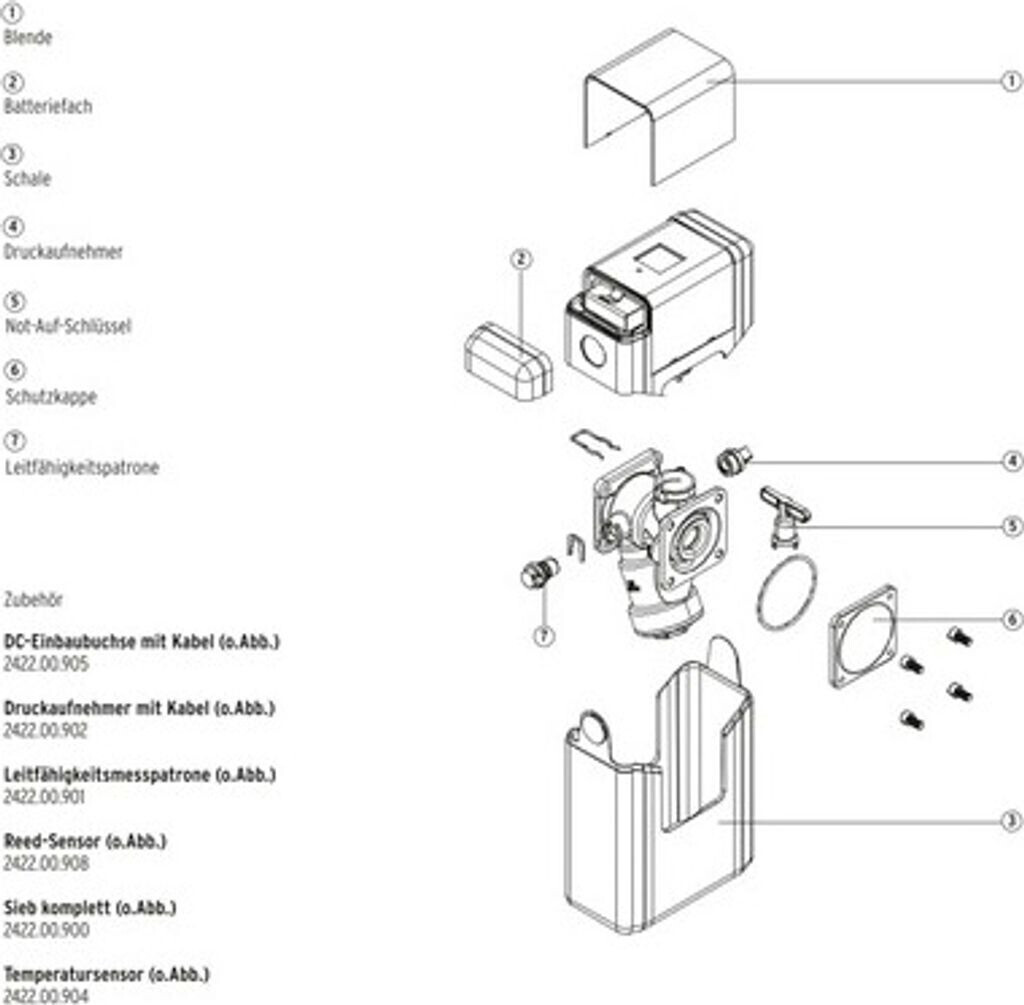 1
Blende

2
Batteriefach

3
Schale

4
Druckaufnehmer

5
Not-Auf-Schlüssel

6
Schutzkappe

7
Leitfähigkeitspatrone

Zubehör

DC-Einbaubuchse mit Kabel (o.Abb.)
2422.00.905

Druckaufnehmer mit Kabel (o.Abb.)
2422.00.902

Leitfähigkeitsmesspatrone (o.Abb.)
2422.00.901

Reed-Sensor (o.Abb.)
2422.00.908

Sieb komplett (o.Abb.)
2422.00.900

Temperatursensor (o.Abb.)
2422.00.904

1
2
4
5
6
7
3