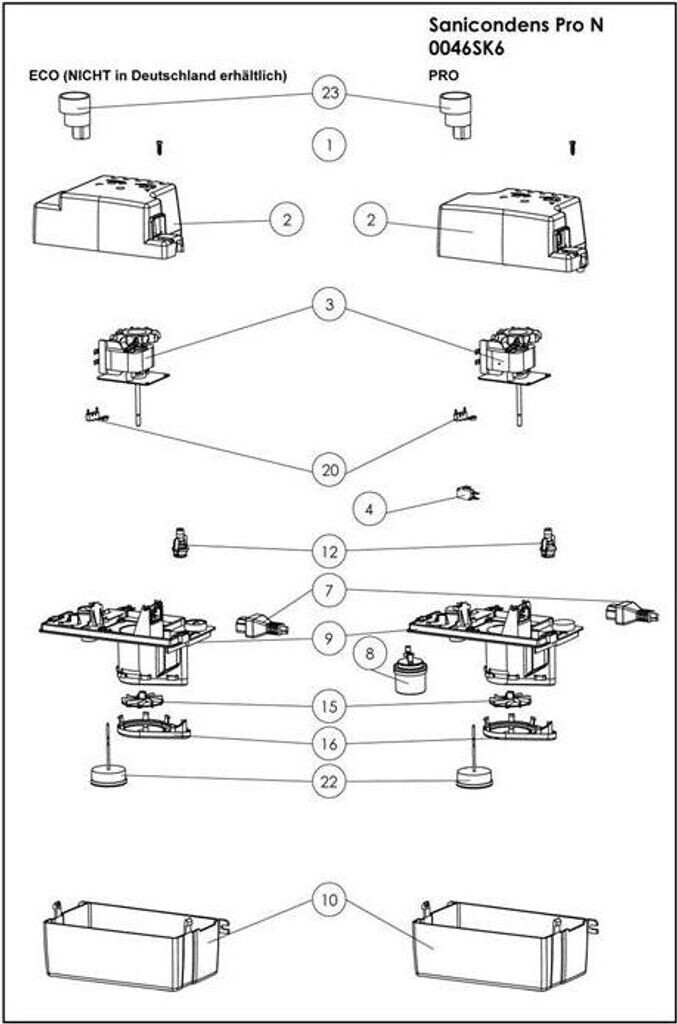 Sanicondens Pro N
0046SK6

ECO (NICHT in Deutschland erhältlich)

PRO

23

1

2

2

3

20

4

12

7

9

8

15

16

22

10