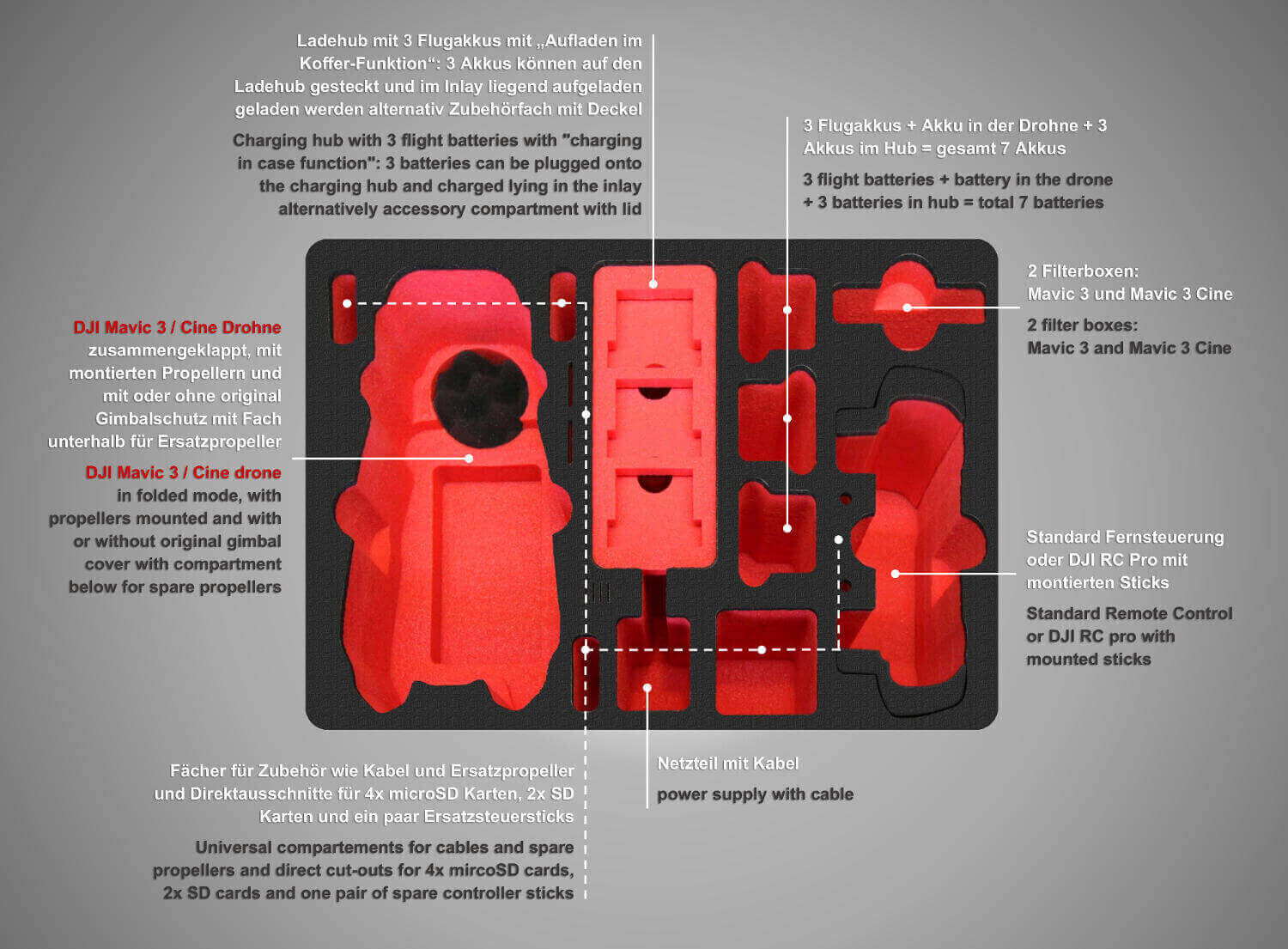 Ladehub mit 3 Flugakkus mit „Aufladen im Koffer-Funktion“: 3 Akkus können auf den Ladehub gesteckt und im Inlay liegend aufgeladen geladen werden alternativ Zubehörfach mit Deckel

Charging hub with 3 flight batteries with "charging in case function": 3 batteries can be plugged onto the charging hub and charged lying in the inlay alternatively accessory compartment with lid

3 Flugakkus + Akku in der Drohne + 3 Akkus im Hub = gesamt 7 Akkus

3 flight batteries + battery in the drone + 3 batteries in hub = total 7 batteries

2 Filterboxen: Mavic 3 und Mavic 3 Cine

2 filter boxes: Mavic 3 and Mavic 3 Cine

DJI Mavic 3 / Cine Drohne zusammengeklappt, mit montierten Propellern und mit oder ohne original Gimbalschutz mit Fach unterhalb für Ersatzpropeller

DJI Mavic 3 / Cine drone in folded mode, with propellers mounted and with or without original gimbal cover with compartment below for spare propellers

Standard Fernsteuerung oder DJI RC Pro mit montierten Sticks

Standard Remote Control or DJI RC pro with mounted sticks

Fächer für Zubehör wie Kabel und Ersatzpropeller und Direktausschnitte für 4x microSD Karten, 2x SD Karten und ein paar Ersatzsteuersticks

Universal compartements for cables and spare propellers and direct cut-outs for 4x mircoSD cards, 2x SD cards and one pair of spare controller sticks

Netzteil mit Kabel

power supply with cable